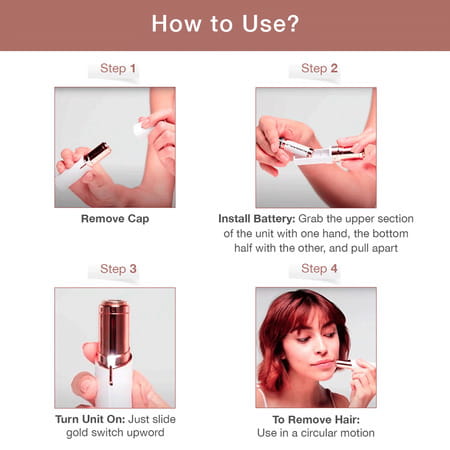 How to Use?

Step 1

Remove Cap

Step 2

Install Battery: Grab the upper section of the unit with one hand, the bottom half with the other, and pull apart

Step 3

Turn Unit On: Just slide gold switch upword

Step 4

To Remove Hair: Use in a circular motion