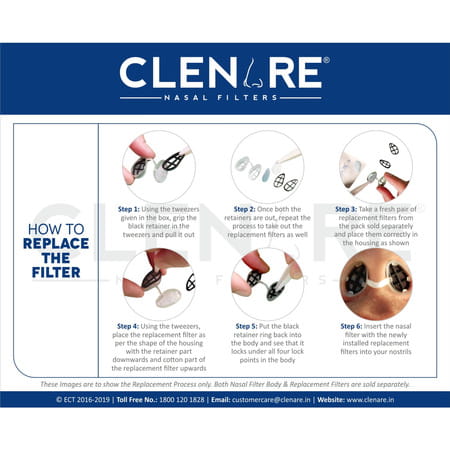 CLENARE®
NASAL FILTERS

HOW TO REPLACE THE FILTER

Step 1: Using the tweezers given in the box, grip the black retainer in the tweezers and pull it out

Step 2: Once both the retainers are out, repeat the process to take out the replacement filters as well

Step 3: Take a fresh pair of replacement filters from the pack sold separately and place them correctly in the housing as shown

Step 4: Using the tweezers, place the replacement filter as per the shape of the housing with the retainer part downwards and cotton part of the replacement filter upwards

Step 5: Put the black retainer ring back into the body and see that it locks under all four lock points in the body

Step 6: Insert the nasal filter with the newly installed replacement filters into your nostrils

These Images are to show the Replacement Process only. Both Nasal Filter Body & Replacement Filters are sold separately.

© ECT 2016-2019 | Toll Free No.: 1800 120 1828 | Email: customercare@clenare.in | Website: www.clenare.in