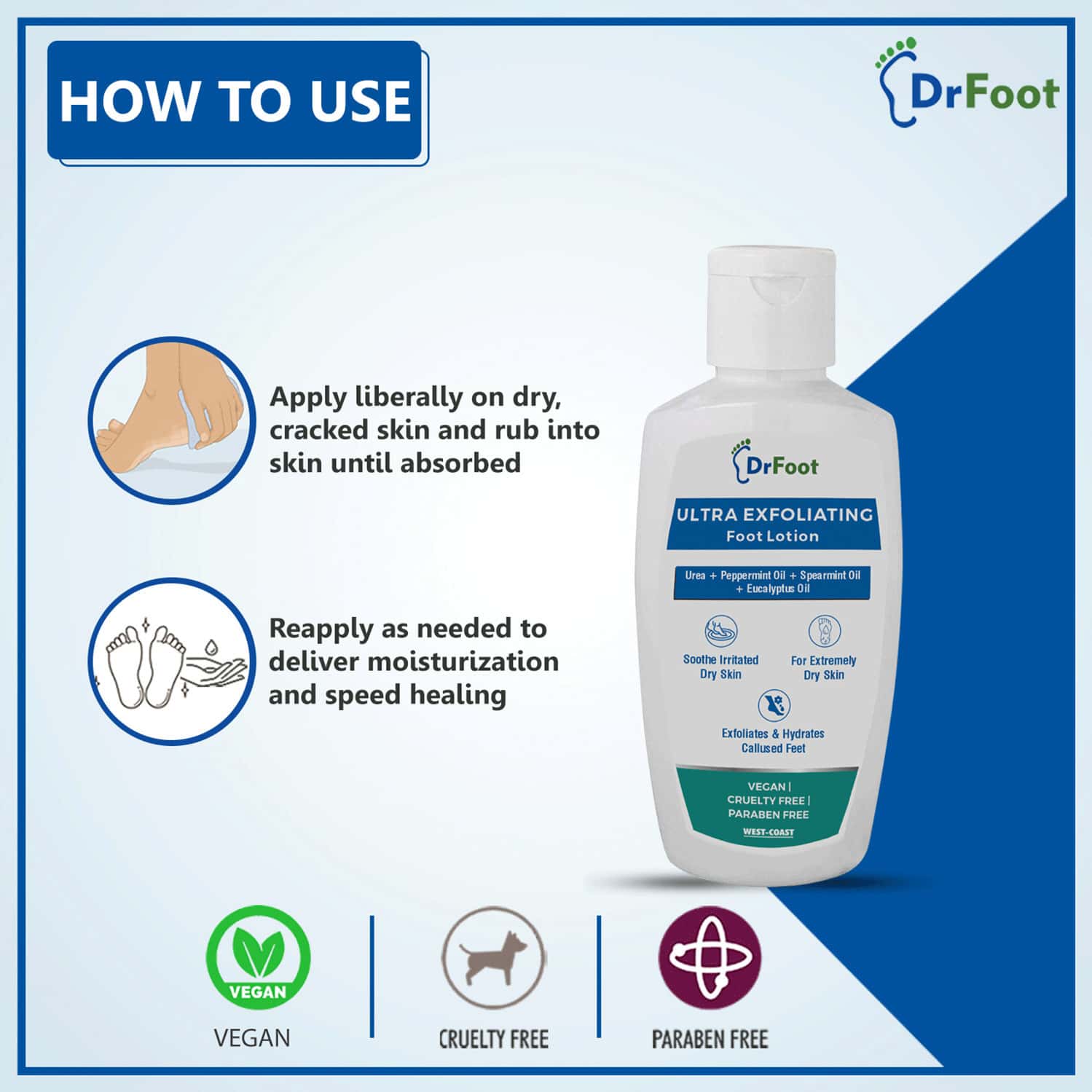 HOW TO USE

DrFoot

Apply liberally on dry, cracked skin and rub into skin until absorbed

Reapply as needed to deliver moisturization and speed healing

DrFoot

ULTRA EXFOLIATING
Foot Lotion

Urea + Peppermint Oil + Spearmint Oil + Eucalyptus Oil

Soothe Irritated Dry Skin

For Extremely Dry Skin

Exfoliates & Hydrates Callused Feet

VEGAN | CRUELTY FREE | PARABEN FREE

WEST-COAST

VEGAN

VEGAN

CRUELTY FREE

PARABEN FREE