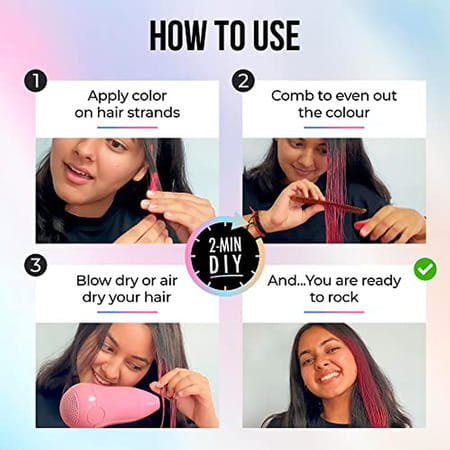 HOW TO USE

1
Apply color on hair strands

2
Comb to even out the colour

2-MIN DIY

3
Blow dry or air dry your hair

And...You are ready to rock