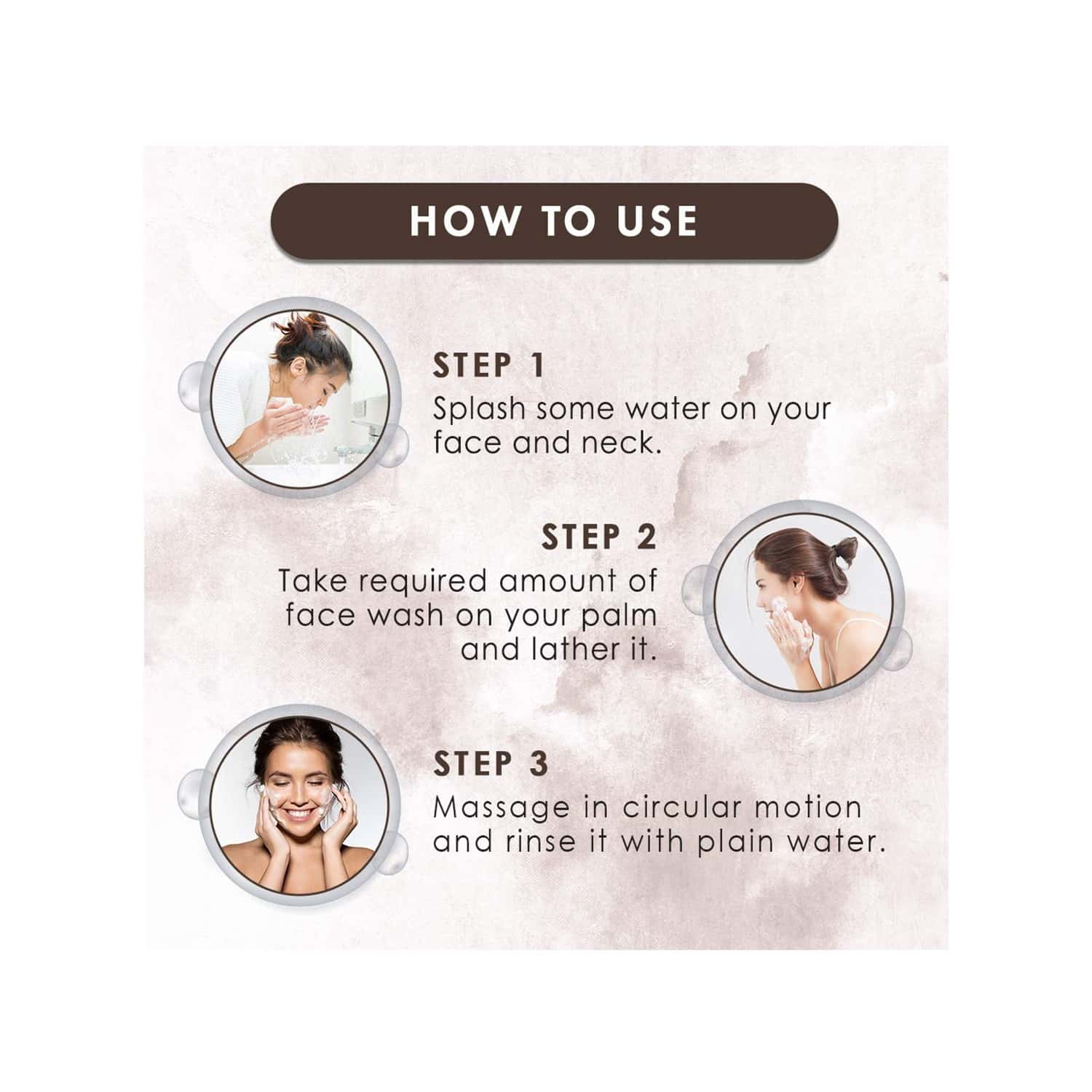 HOW TO USE

STEP 1
Splash some water on your face and neck.

STEP 2
Take required amount of face wash on your palm and lather it.

STEP 3
Massage in circular motion and rinse it with plain water.