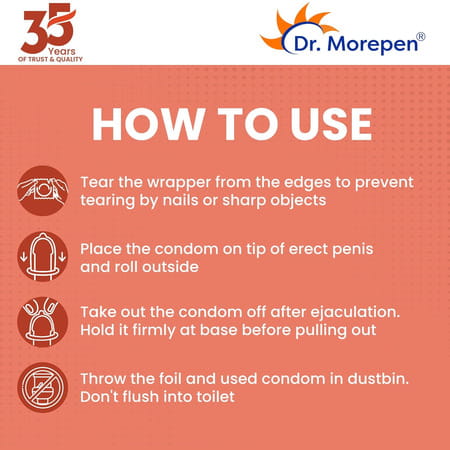 35 Years
OF TRUST & QUALITY

Dr. Morepen®

HOW TO USE

Tear the wrapper from the edges to prevent tearing by nails or sharp objects

Place the condom on tip of erect penis and roll outside

Take out the condom off after ejaculation. Hold it firmly at base before pulling out

Throw the foil and used condom in dustbin. Don't flush into toilet