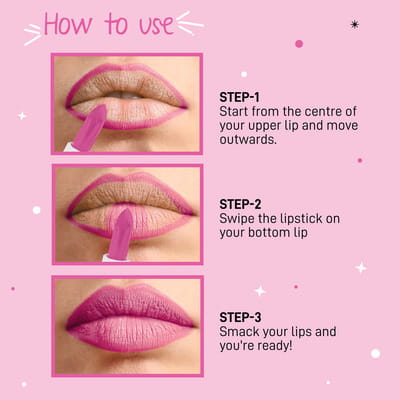 How to use

STEP-1
Start from the centre of your upper lip and move outwards.

STEP-2
Swipe the lipstick on your bottom lip

STEP-3
Smack your lips and you're ready!