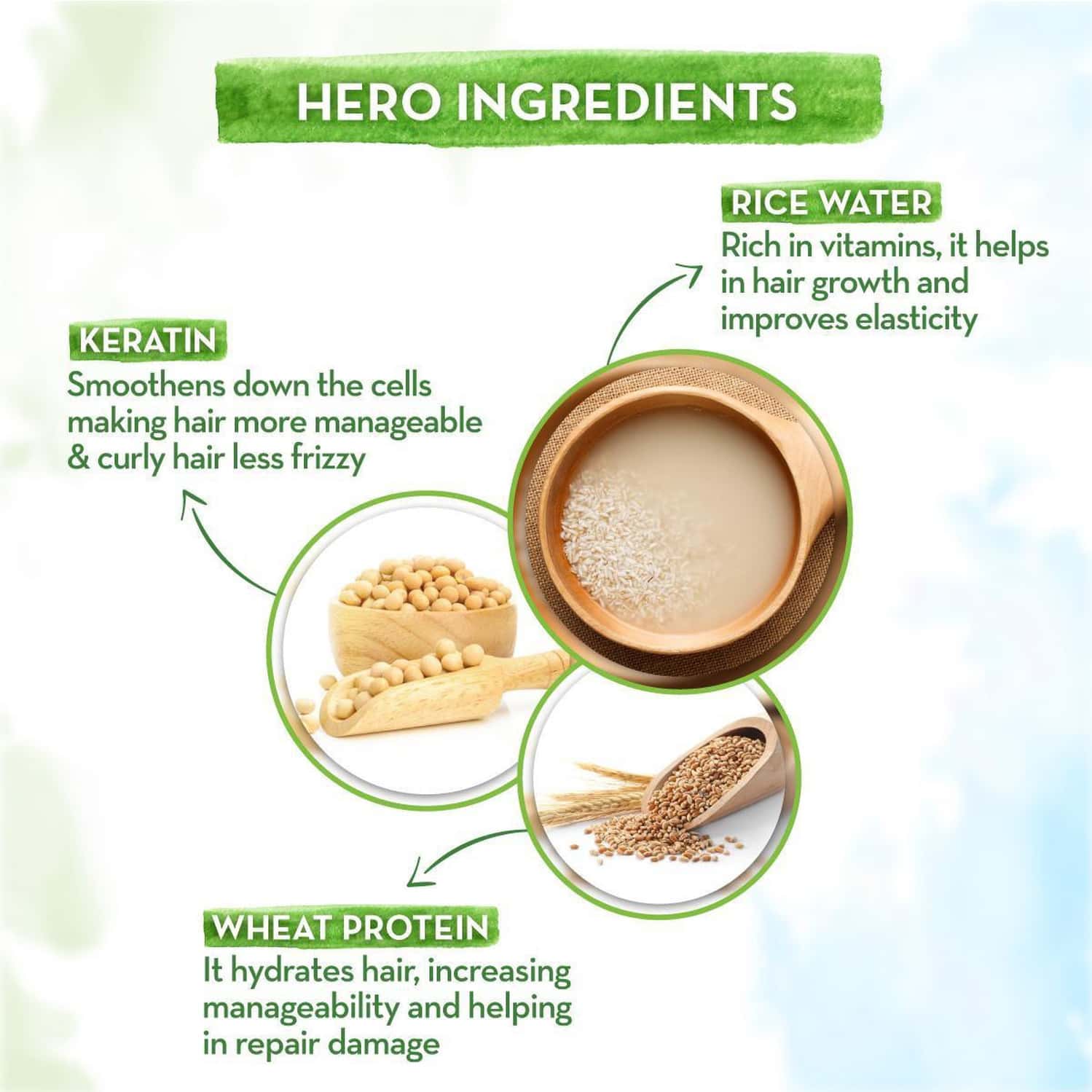 HERO INGREDIENTS

RICE WATER
Rich in vitamins, it helps in hair growth and improves elasticity

KERATIN
Smoothens down the cells making hair more manageable & curly hair less frizzy

WHEAT PROTEIN
It hydrates hair, increasing manageability and helping in repair damage