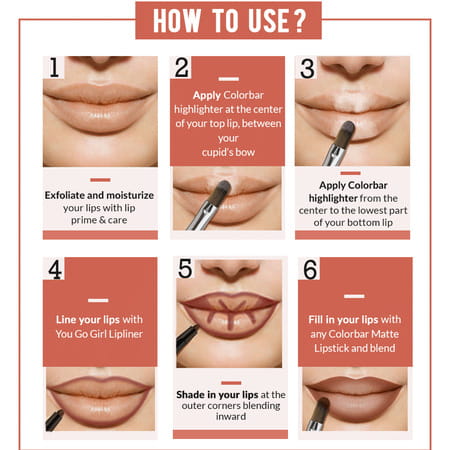 HOW TO USE?

1

Exfoliate and moisturize your lips with lip prime & care

2

Apply Colorbar highlighter at the center of your top lip, between your cupid's bow

3

Apply Colorbar highlighter from the center to the lowest part of your bottom lip

4

Line your lips with You Go Girl Lipliner

5

Shade in your lips at the outer corners blending inward

6

Fill in your lips with any Colorbar Matte Lipstick and blend