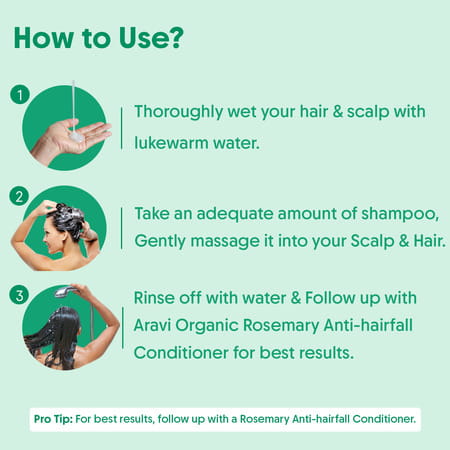 How to Use?

1

Thoroughly wet your hair & scalp with lukewarm water.

2

Take an adequate amount of shampoo, Gently massage it into your Scalp & Hair.

3

Rinse off with water & Follow up with Aravi Organic Rosemary Anti-hairfall Conditioner for best results.

Pro Tip: For best results, follow up with a Rosemary Anti-hairfall Conditioner.