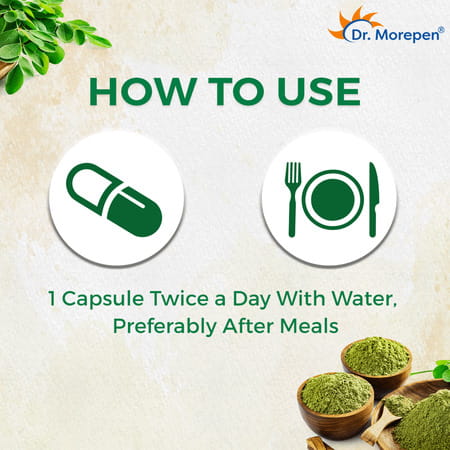 Dr. Morepen®

HOW TO USE

1 Capsule Twice a Day With Water, Preferably After Meals