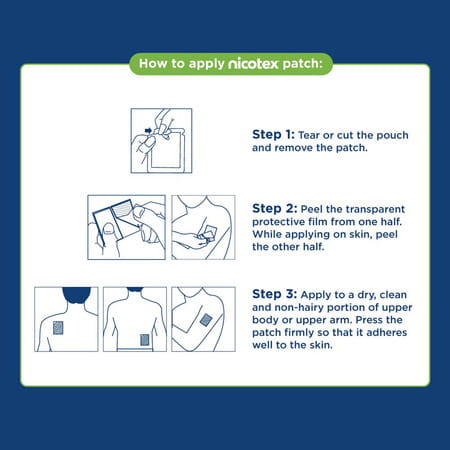 How to apply nicotex patch:

Step 1: Tear or cut the pouch and remove the patch.

Step 2: Peel the transparent protective film from one half. While applying on skin, peel the other half.

Step 3: Apply to a dry, clean and non-hairy portion of upper body or upper arm. Press the patch firmly so that it adheres well to the skin.