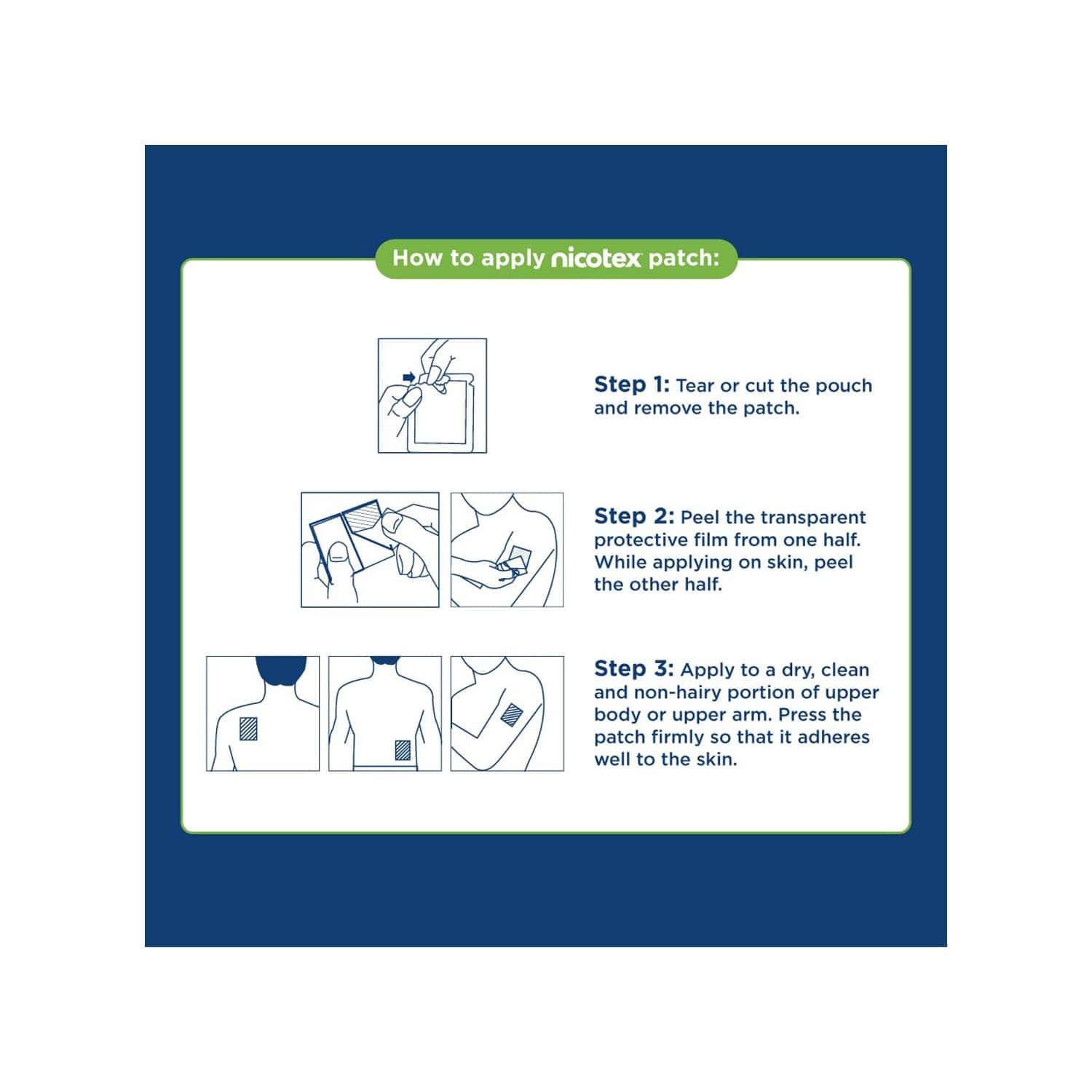 How to apply nicotex patch:

Step 1: Tear or cut the pouch and remove the patch.

Step 2: Peel the transparent protective film from one half. While applying on skin, peel the other half.

Step 3: Apply to a dry, clean and non-hairy portion of upper body or upper arm. Press the patch firmly so that it adheres well to the skin.