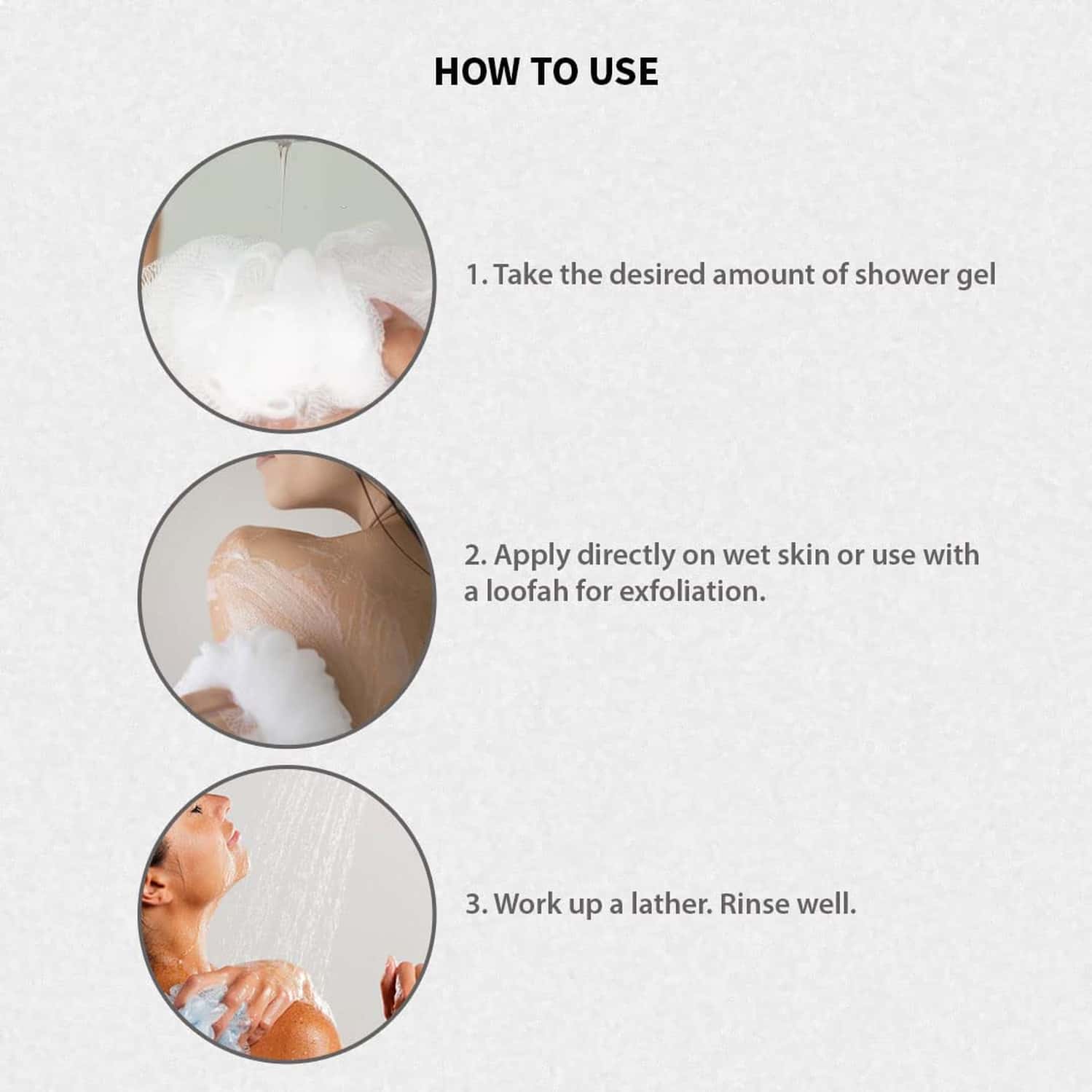 HOW TO USE

1. Take the desired amount of shower gel

2. Apply directly on wet skin or use with a loofah for exfoliation.

3. Work up a lather. Rinse well.