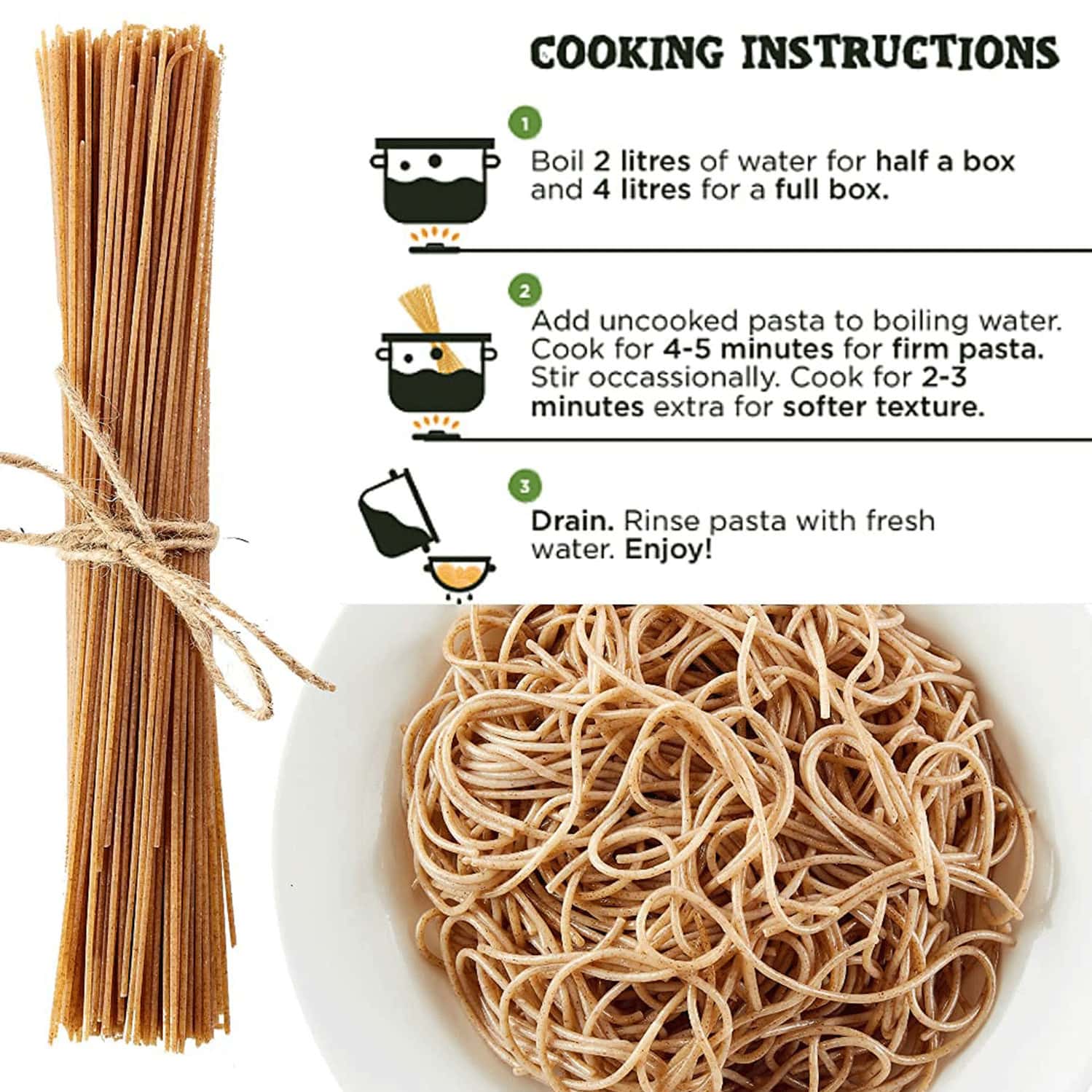 COOKING INSTRUCTIONS

1
Boil 2 litres of water for half a box and 4 litres for a full box.

2
Add uncooked pasta to boiling water. Cook for 4-5 minutes for firm pasta. Stir occassionally. Cook for 2-3 minutes extra for softer texture.

3
Drain. Rinse pasta with fresh water. Enjoy!