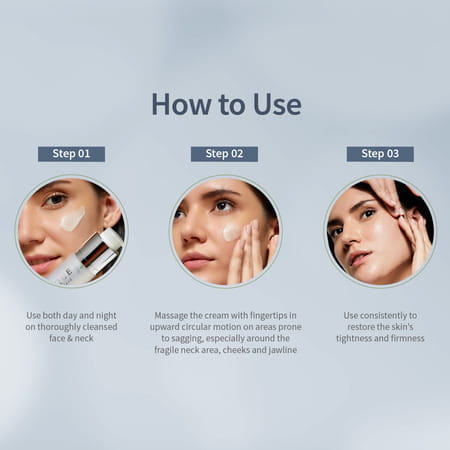 How to Use

Step 01

Use both day and night on thoroughly cleansed face & neck

Step 02

Massage the cream with fingertips in upward circular motion on areas prone to sagging, especially around the fragile neck area, cheeks and jawline

Step 03

Use consistently to restore the skin's tightness and firmness