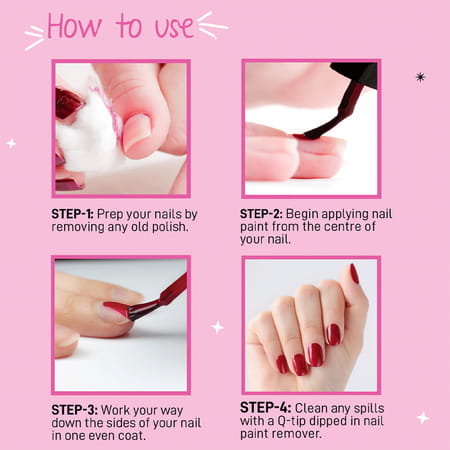 How to use

STEP-1: Prep your nails by removing any old polish.

STEP-2: Begin applying nail paint from the centre of your nail.

STEP-3: Work your way down the sides of your nail in one even coat.

STEP-4: Clean any spills with a Q-tip dipped in nail paint remover.