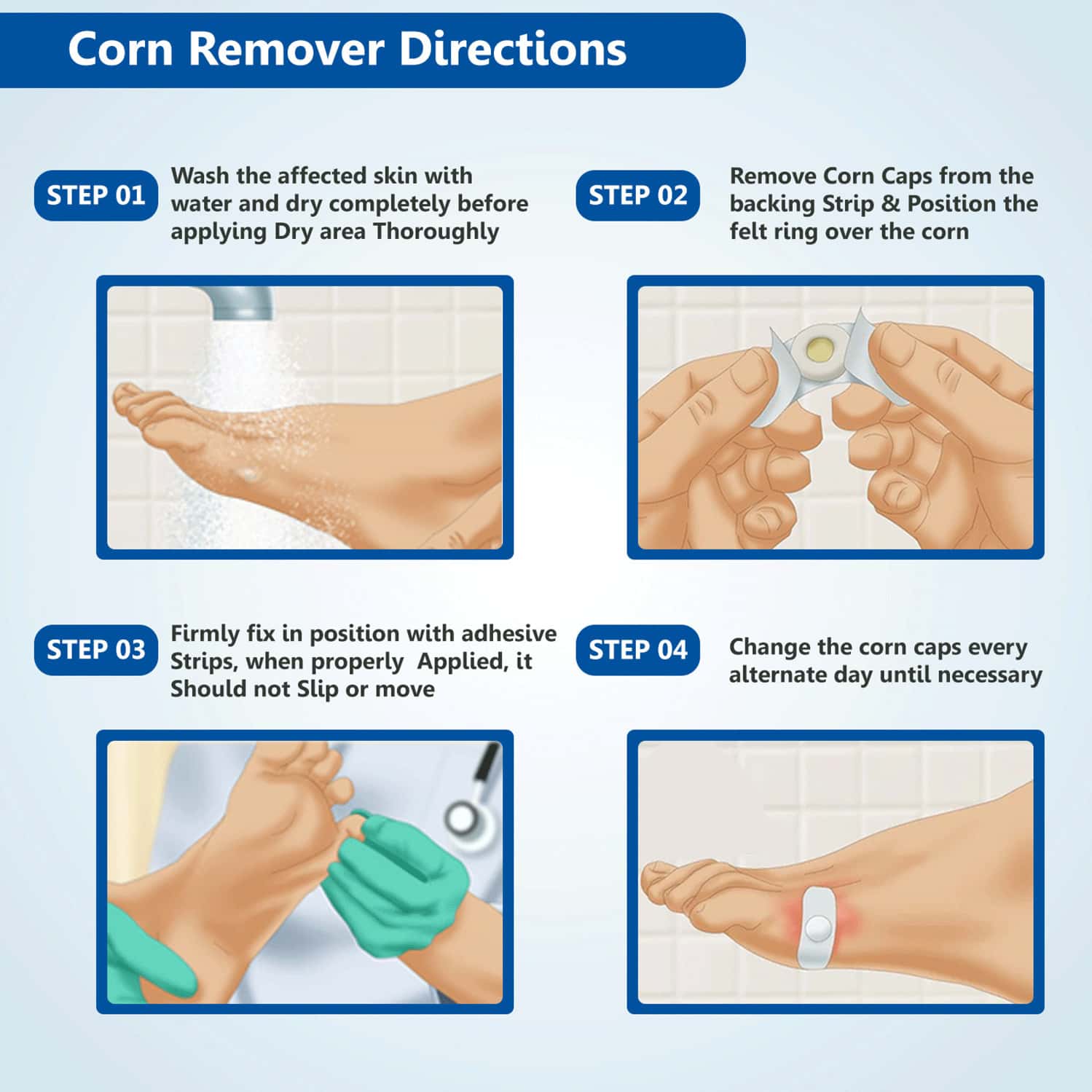 Corn Remover Directions

STEP 01
Wash the affected skin with water and dry completely before applying Dry area Thoroughly

STEP 02
Remove Corn Caps from the backing Strip & Position the felt ring over the corn

STEP 03
Firmly fix in position with adhesive Strips, when properly Applied, it Should not Slip or move

STEP 04
Change the corn caps every alternate day until necessary