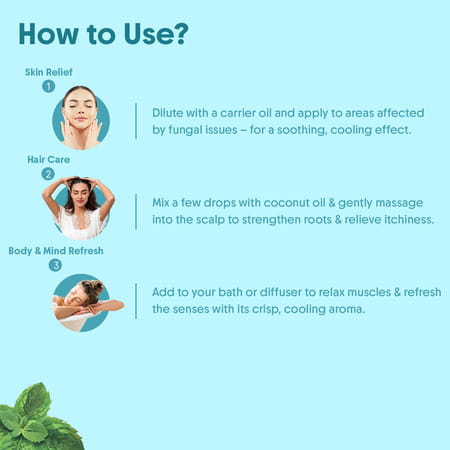 How to Use?

Skin Relief
1

Dilute with a carrier oil and apply to areas affected by fungal issues – for a soothing, cooling effect.

Hair Care
2

Mix a few drops with coconut oil & gently massage into the scalp to strengthen roots & relieve itchiness.

Body & Mind Refresh
3

Add to your bath or diffuser to relax muscles & refresh the senses with its crisp, cooling aroma.