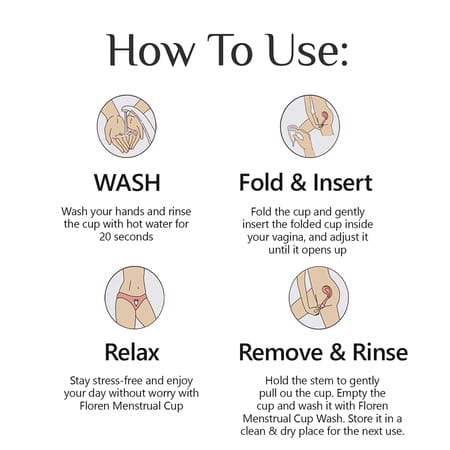 How To Use:

WASH

Wash your hands and rinse the cup with hot water for 20 seconds

Fold & Insert

Fold the cup and gently insert the folded cup inside your vagina, and adjust it until it opens up

Relax

Stay stress-free and enjoy your day without worry with Floren Menstrual Cup

Remove & Rinse

Hold the stem to gently pull ou the cup. Empty the cup and wash it with Floren Menstrual Cup Wash. Store it in a clean & dry place for the next use.