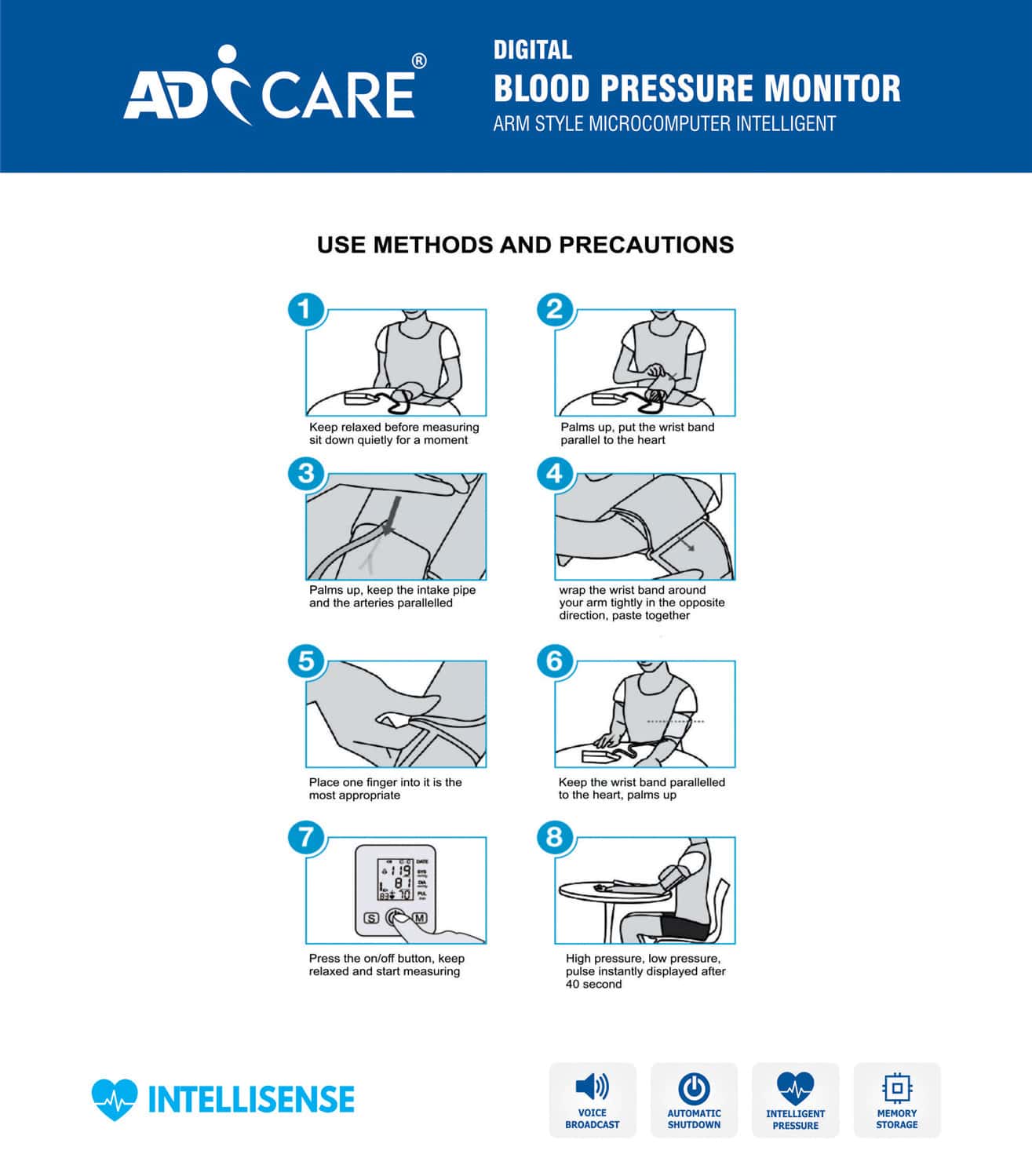 ADCARE®

DIGITAL
BLOOD PRESSURE MONITOR
ARM STYLE MICROCOMPUTER INTELLIGENT

USE METHODS AND PRECAUTIONS

1
Keep relaxed before measuring sit down quietly for a moment

2
Palms up, put the wrist band parallel to the heart

3
Palms up, keep the intake pipe and the arteries parallelled

4
wrap the wrist band around your arm tightly in the opposite direction, paste together

5
Place one finger into it is the most appropriate

6
Keep the wrist band parallelled to the heart, palms up

7
DATE
119 SYS
81 DIA
70 PUL
S M
Press the on/off button, keep relaxed and start measuring

8
High pressure, low pressure, pulse instantly displayed after 40 second

INTELLISENSE

VOICE BROADCAST
AUTOMATIC SHUTDOWN
INTELLIGENT PRESSURE
MEMORY STORAGE