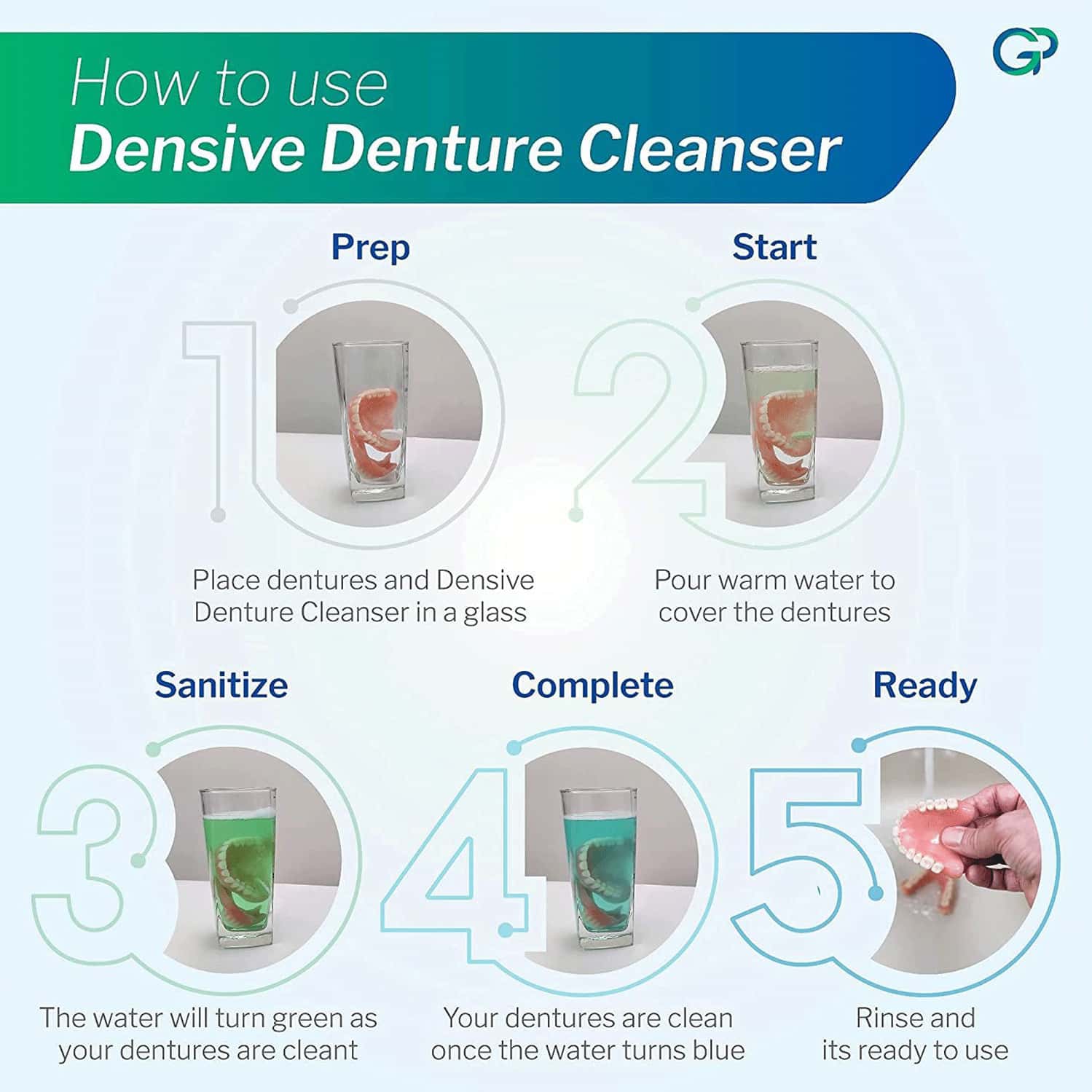 How to use
Densive Denture Cleanser

GP

Prep

1

Place dentures and Densive Denture Cleanser in a glass

Start

2

Pour warm water to cover the dentures

Sanitize

3

The water will turn green as your dentures are cleant

Complete

4

Your dentures are clean once the water turns blue

Ready

5

Rinse and its ready to use