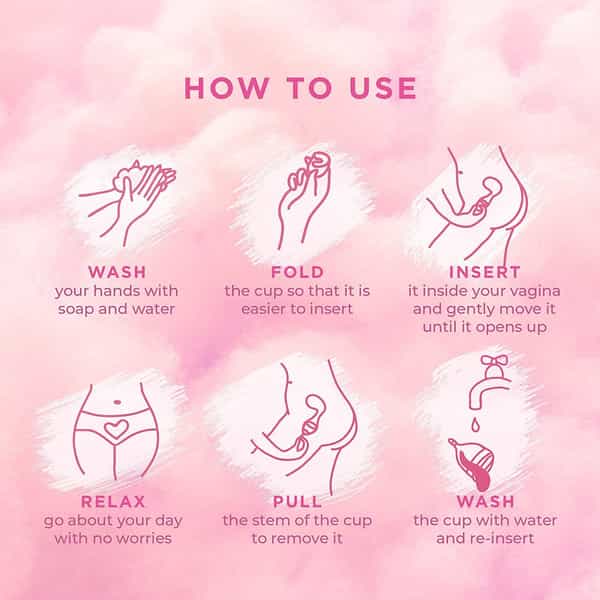 HOW TO USE

WASH
your hands with soap and water

FOLD
the cup so that it is easier to insert

INSERT
it inside your vagina and gently move it until it opens up

RELAX
go about your day with no worries

PULL
the stem of the cup to remove it

WASH
the cup with water and re-insert