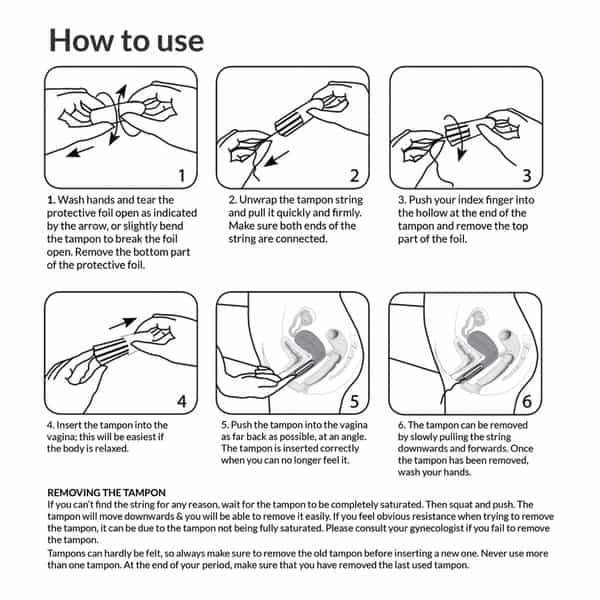 How to use

1

1. Wash hands and tear the protective foil open as indicated by the arrow, or slightly bend the tampon to break the foil open. Remove the bottom part of the protective foil.

2

2. Unwrap the tampon string and pull it quickly and firmly. Make sure both ends of the string are connected.

3

3. Push your index finger into the hollow at the end of the tampon and remove the top part of the foil.

4

4. Insert the tampon into the vagina; this will be easiest if the body is relaxed.

5

5. Push the tampon into the vagina as far back as possible, at an angle. The tampon is inserted correctly when you can no longer feel it.

6

6. The tampon can be removed by slowly pulling the string downwards and forwards. Once the tampon has been removed, wash your hands.

REMOVING THE TAMPON
If you can't find the string for any reason, wait for the tampon to be completely saturated. Then squat and push. The tampon will move downwards & you will be able to remove it easily. If you feel obvious resistance when trying to remove the tampon, it can be due to the tampon not being fully saturated. Please consult your gynecologist if you fail to remove the tampon.

Tampons can hardly be felt, so always make sure to remove the old tampon before inserting a new one. Never use more than one tampon. At the end of your period, make sure that you have removed the last used tampon.