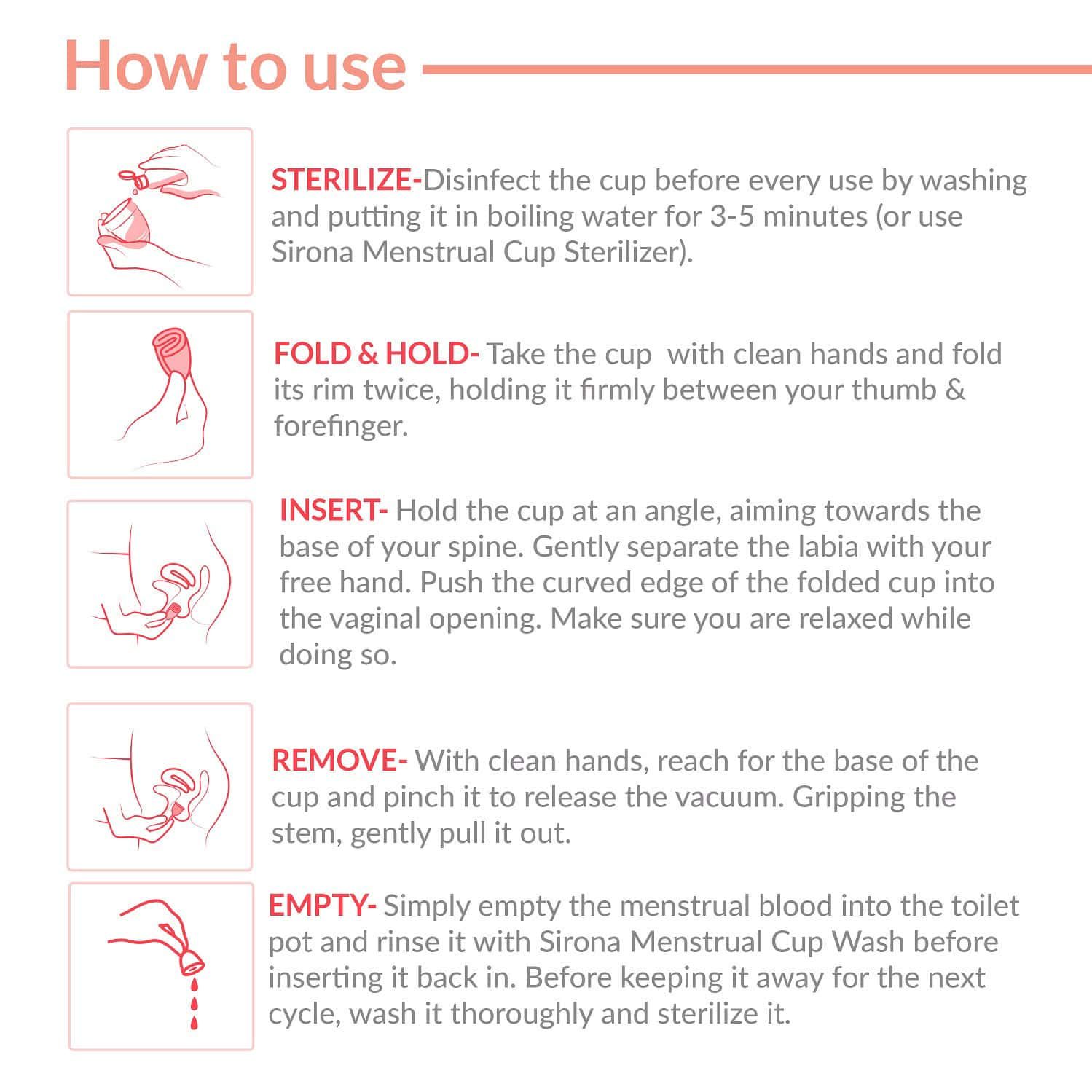 How to use

STERILIZE-Disinfect the cup before every use by washing and putting it in boiling water for 3-5 minutes (or use Sirona Menstrual Cup Sterilizer).

FOLD & HOLD- Take the cup  with clean hands and fold its rim twice, holding it firmly between your thumb & forefinger.

INSERT- Hold the cup at an angle, aiming towards the base of your spine. Gently separate the labia with your free hand. Push the curved edge of the folded cup into the vaginal opening. Make sure you are relaxed while doing so.

REMOVE- With clean hands, reach for the base of the cup and pinch it to release the vacuum. Gripping the stem, gently pull it out.

EMPTY- Simply empty the menstrual blood into the toilet pot and rinse it with Sirona Menstrual Cup Wash before inserting it back in. Before keeping it away for the next cycle, wash it thoroughly and sterilize it.