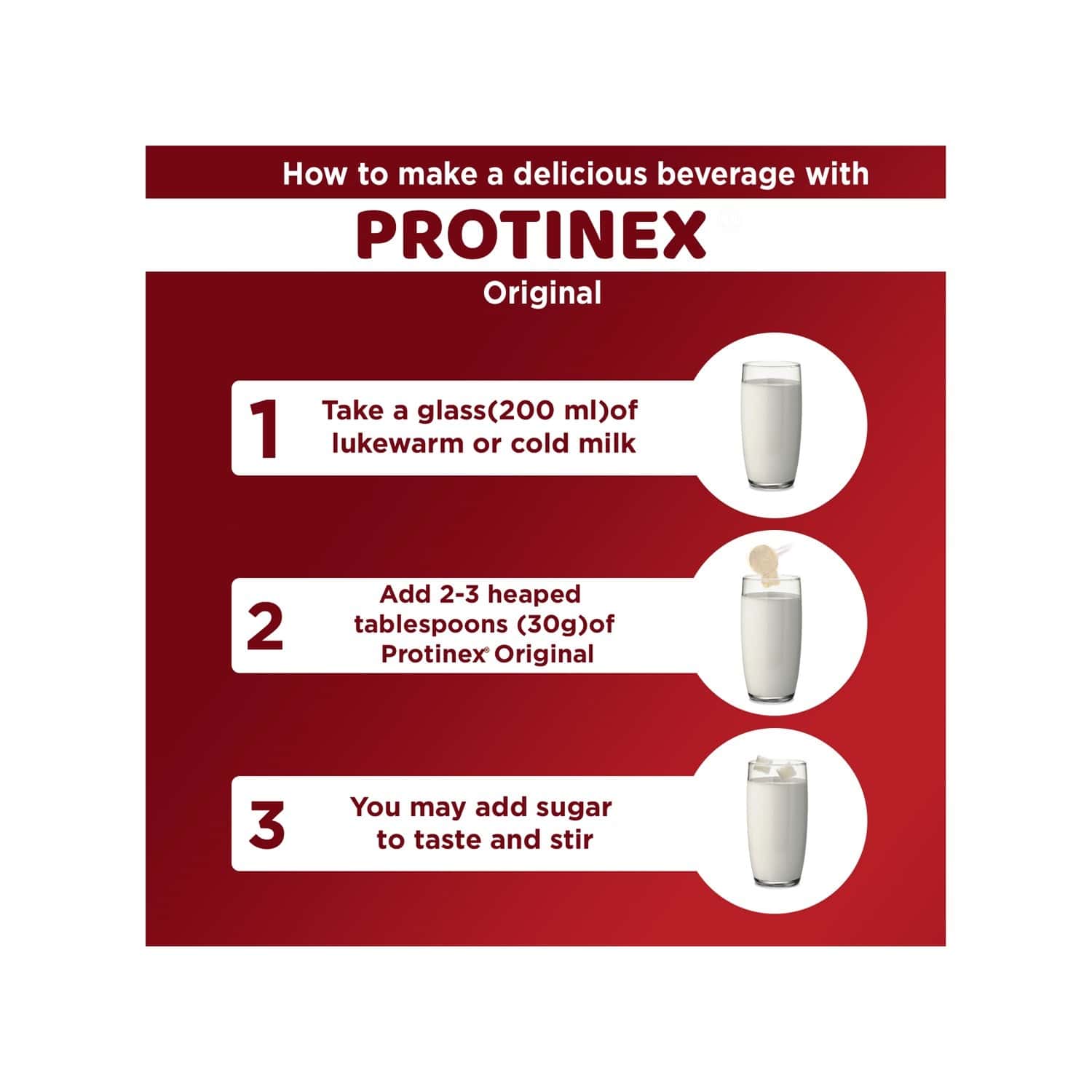 How to make a delicious beverage with

PROTINEX®

Original

1 Take a glass(200 ml)of lukewarm or cold milk

2 Add 2-3 heaped tablespoons (30g)of Protinex® Original

3 You may add sugar to taste and stir