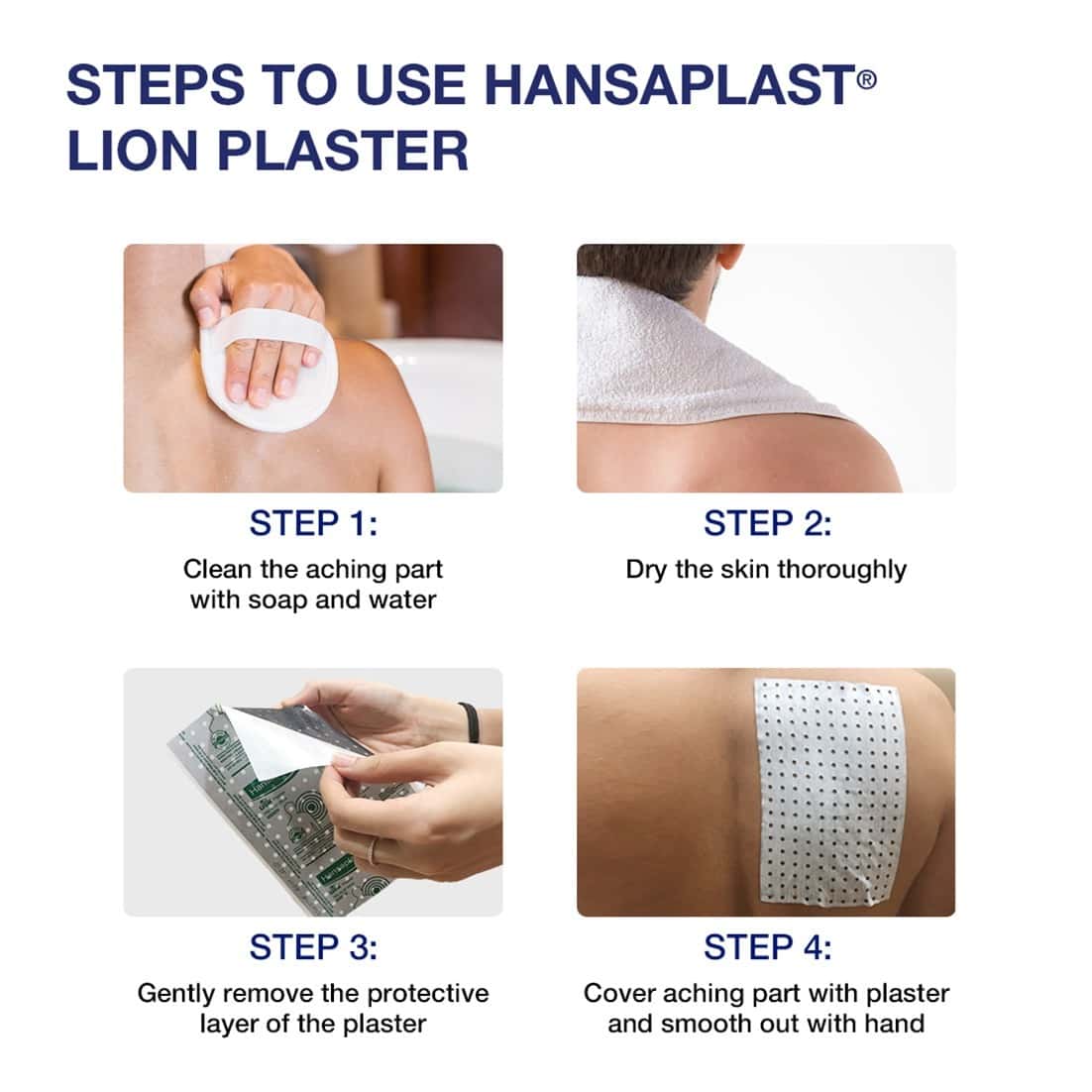 STEPS TO USE HANSAPLAST® LION PLASTER

STEP 1:
Clean the aching part with soap and water

STEP 2:
Dry the skin thoroughly

STEP 3:
Gently remove the protective layer of the plaster

STEP 4:
Cover aching part with plaster and smooth out with hand