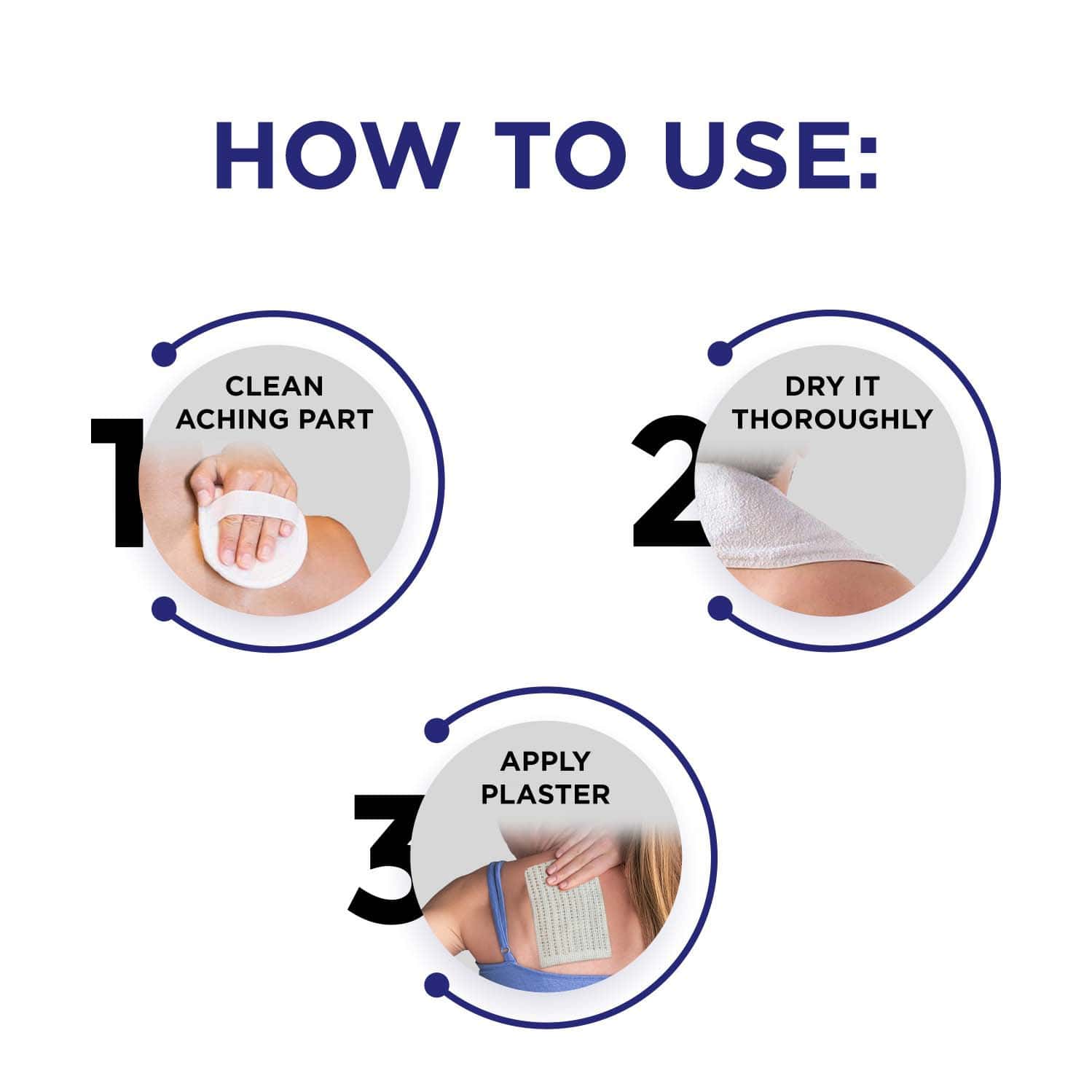 HOW TO USE:

1 CLEAN ACHING PART

2 DRY IT THOROUGHLY

3 APPLY PLASTER