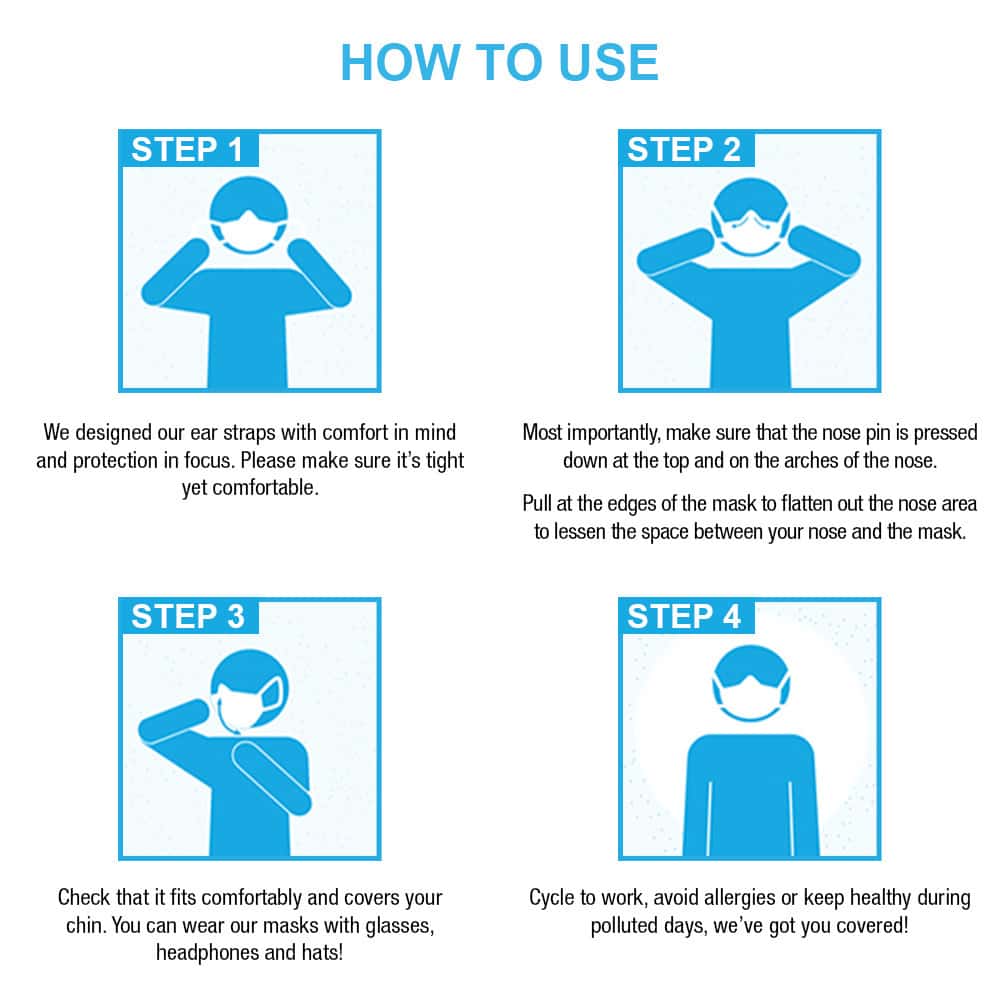 HOW TO USE

STEP 1

We designed our ear straps with comfort in mind and protection in focus. Please make sure it's tight yet comfortable.

STEP 2

Most importantly, make sure that the nose pin is pressed down at the top and on the arches of the nose.

Pull at the edges of the mask to flatten out the nose area to lessen the space between your nose and the mask.

STEP 3

Check that it fits comfortably and covers your chin. You can wear our masks with glasses, headphones and hats!

STEP 4

Cycle to work, avoid allergies or keep healthy during polluted days, we've got you covered!