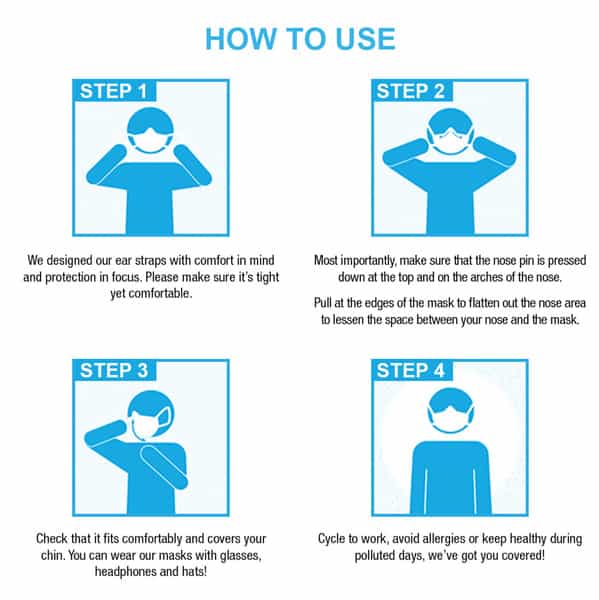 HOW TO USE

STEP 1

We designed our ear straps with comfort in mind and protection in focus. Please make sure it's tight yet comfortable.

STEP 2

Most importantly, make sure that the nose pin is pressed down at the top and on the arches of the nose.

Pull at the edges of the mask to flatten out the nose area to lessen the space between your nose and the mask.

STEP 3

Check that it fits comfortably and covers your chin. You can wear our masks with glasses, headphones and hats!

STEP 4

Cycle to work, avoid allergies or keep healthy during polluted days, we've got you covered!