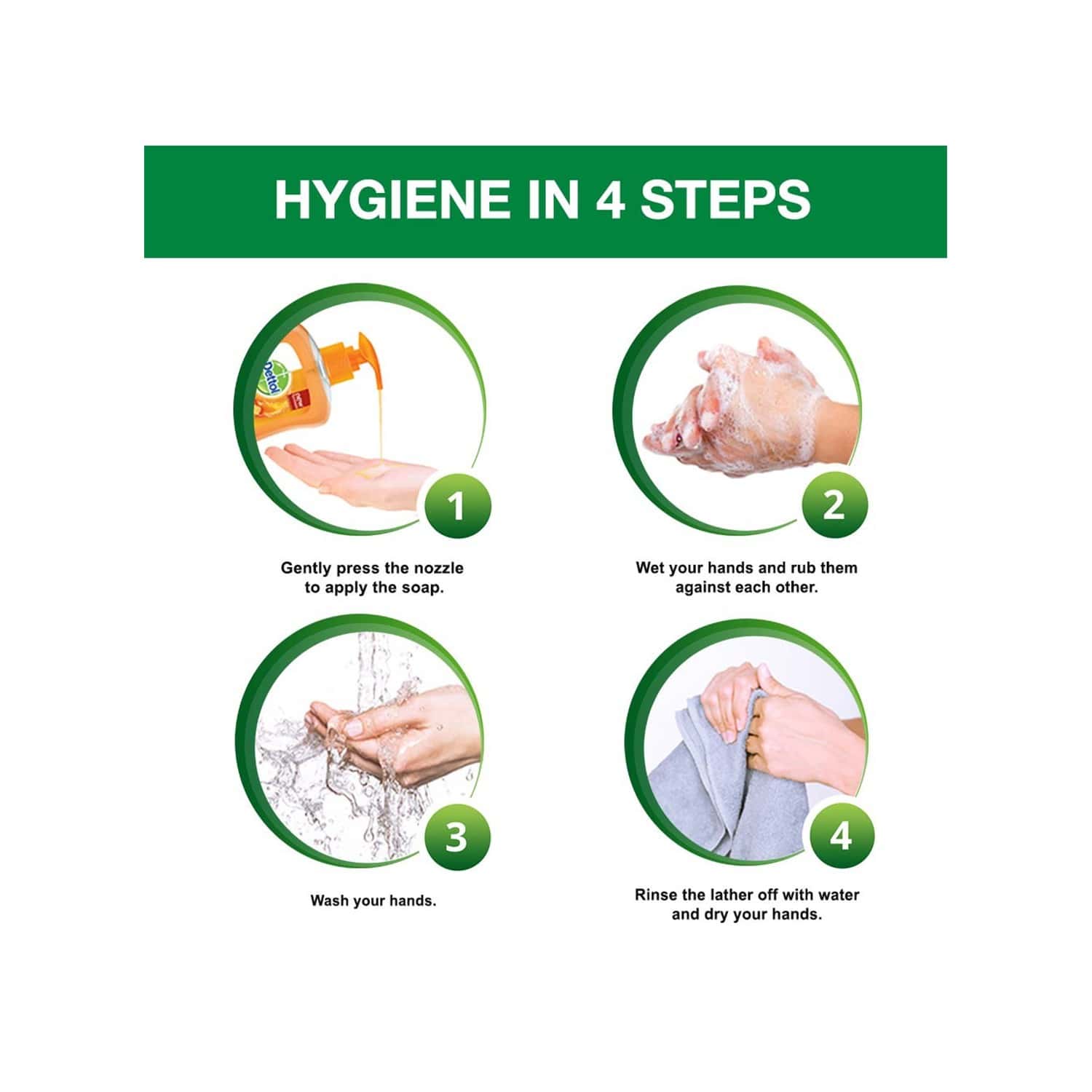 HYGIENE IN 4 STEPS

Dettol

1

Gently press the nozzle to apply the soap.

2

Wet your hands and rub them against each other.

3

Wash your hands.

4

Rinse the lather off with water and dry your hands.