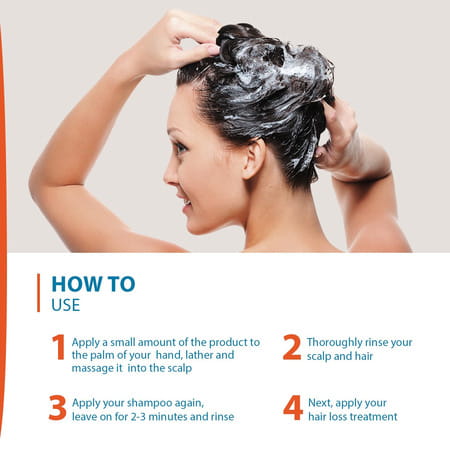 HOW TO
USE

1 Apply a small amount of the product to the palm of your hand, lather and massage it into the scalp

2 Thoroughly rinse your scalp and hair

3 Apply your shampoo again, leave on for 2-3 minutes and rinse

4 Next, apply your hair loss treatment