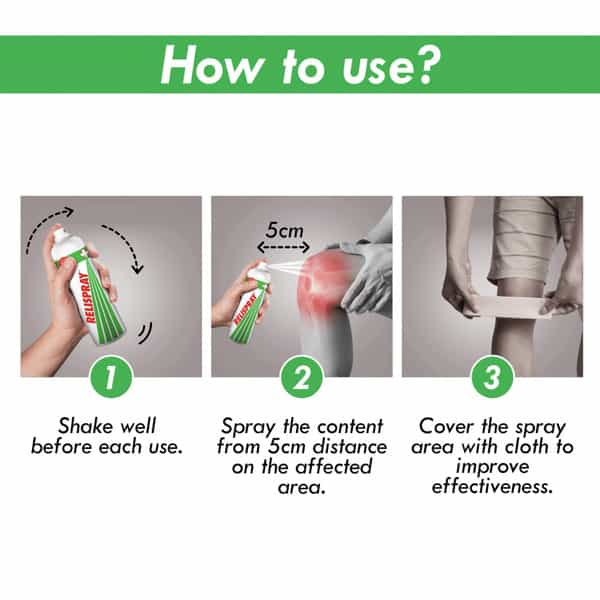 How to use?

RELISPRAY

1

Shake well before each use.

5cm

RELISPRAY

2

Spray the content from 5cm distance on the affected area.

3

Cover the spray area with cloth to improve effectiveness.