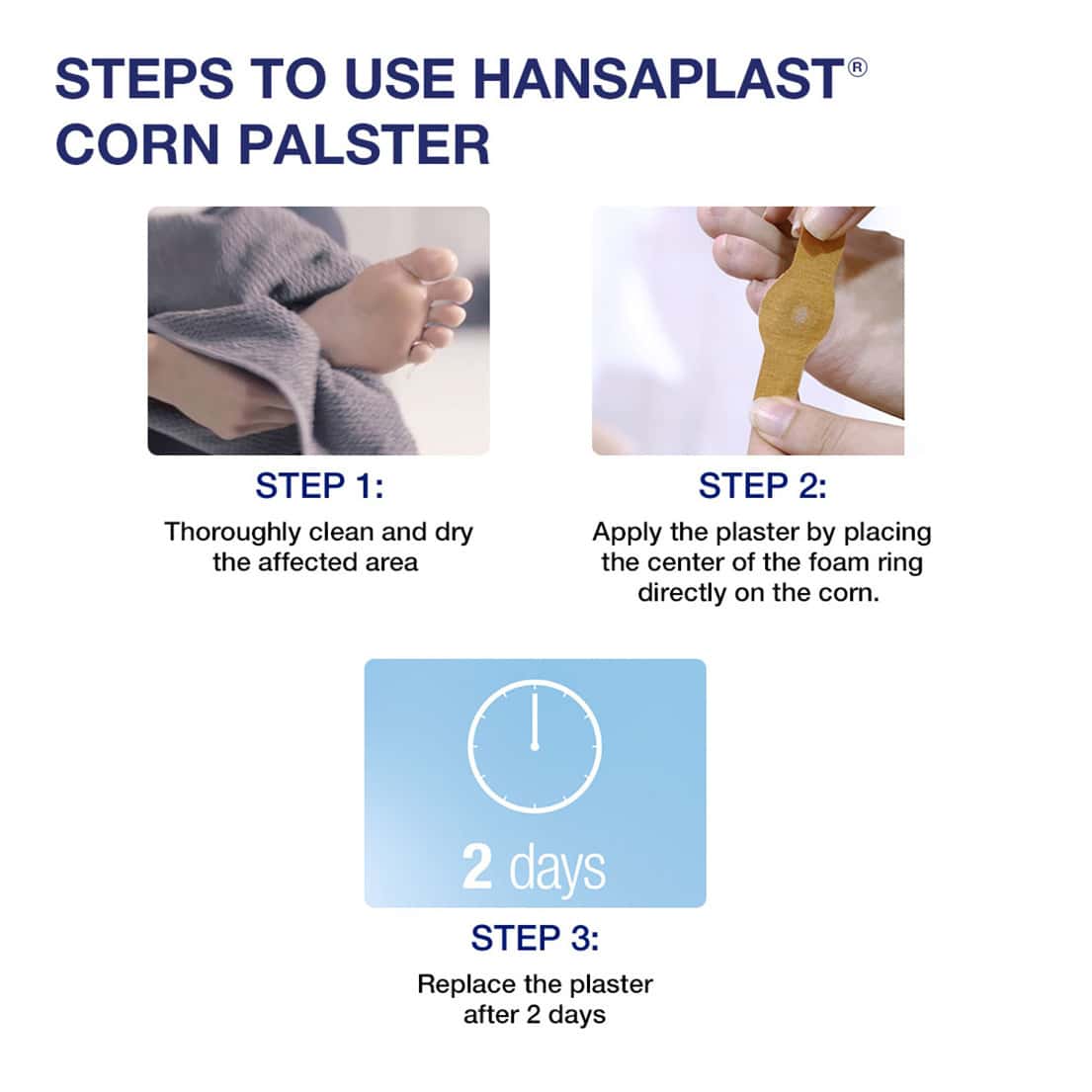 STEPS TO USE HANSAPLAST®
CORN PALSTER

STEP 1:
Thoroughly clean and dry the affected area

STEP 2:
Apply the plaster by placing the center of the foam ring directly on the corn.

2 days

STEP 3:
Replace the plaster after 2 days