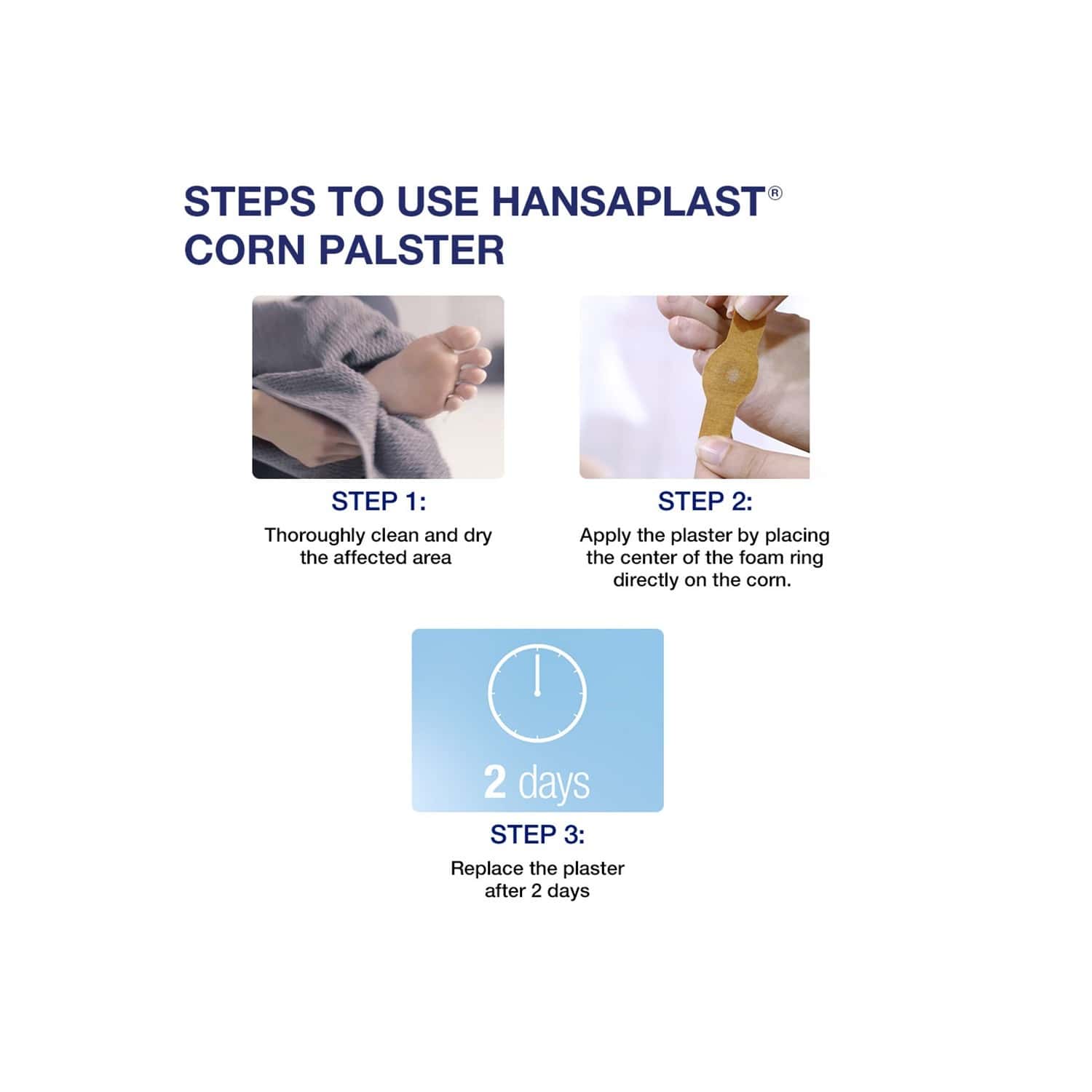 STEPS TO USE HANSAPLAST®
CORN PALSTER

STEP 1:
Thoroughly clean and dry the affected area

STEP 2:
Apply the plaster by placing the center of the foam ring directly on the corn.

2 days

STEP 3:
Replace the plaster after 2 days