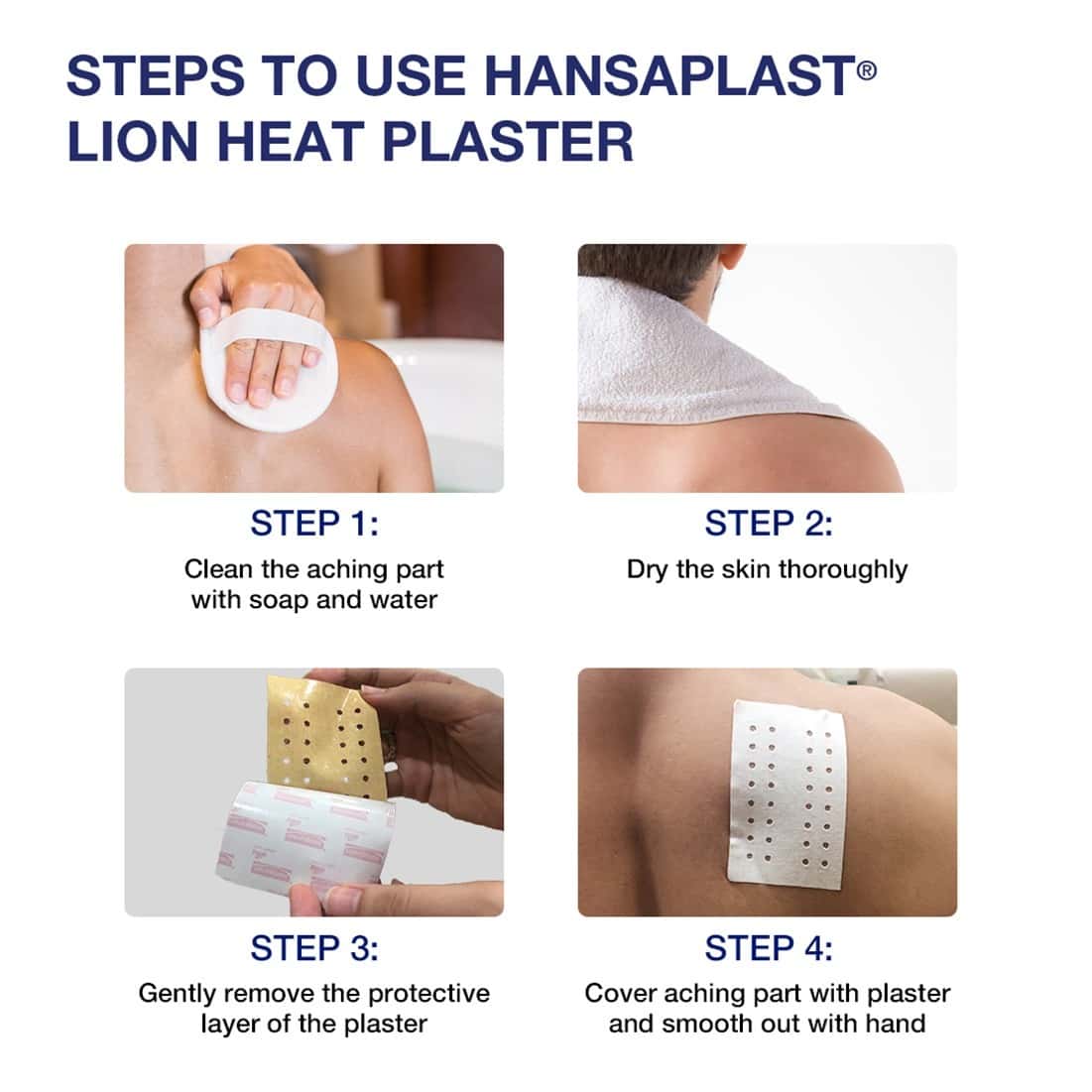 STEPS TO USE HANSAPLAST®
LION HEAT PLASTER

STEP 1:
Clean the aching part with soap and water

STEP 2:
Dry the skin thoroughly

STEP 3:
Gently remove the protective layer of the plaster

STEP 4:
Cover aching part with plaster and smooth out with hand