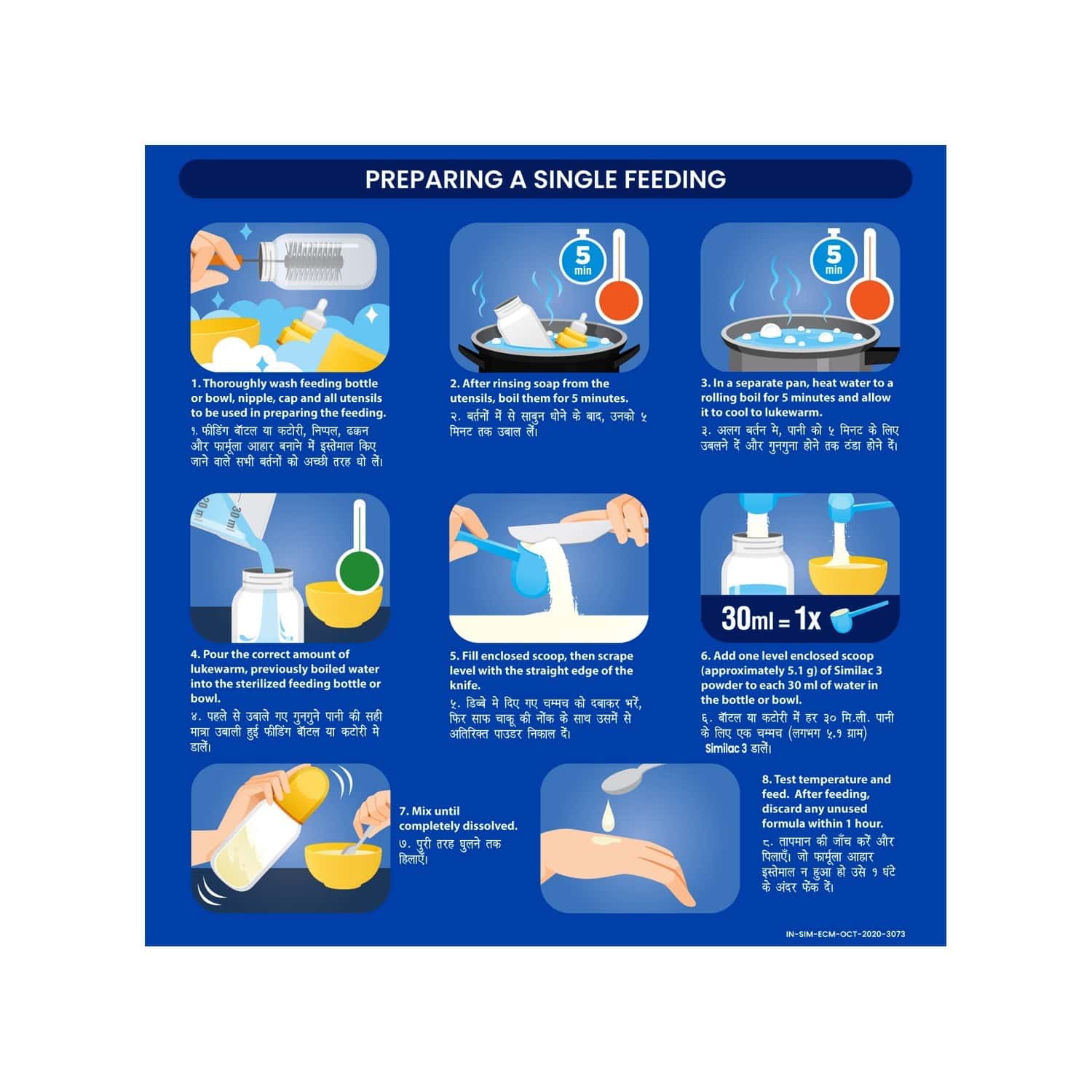 PREPARING A SINGLE FEEDING

5 min

1. Thoroughly wash feeding bottle or bowl, nipple, cap and all utensils to be used in preparing the feeding.
१. फीडिंग बॉटल या कटोरी, निप्पल, ढक्कन और फार्मूला आहार बनाने में इस्तेमाल किए जाने वाले सभी बर्तनों को अच्छी तरह धो लें।

5 min

2. After rinsing soap from the utensils, boil them for 5 minutes.
२. बर्तनों में से साबुन धोने के बाद, उनको ५ मिनट तक उबाल लें।

5 min

3. In a separate pan, heat water to a rolling boil for 5 minutes and allow it to cool to lukewarm.
३. अलग बर्तन मे, पानी को ५ मिनट के लिए उबलने दें और गुनगुना होने तक ठंडा होने दें।

30 ml

4. Pour the correct amount of lukewarm, previously boiled water into the sterilized feeding bottle or bowl.
४. पहले से उबाले गए गुनगुने पानी की सही मात्रा उबाली हुई फीडिंग बॉटल या कटोरी मे डालें।

5. Fill enclosed scoop, then scrape level with the straight edge of the knife.
५. डिब्बे मे दिए गए चम्मच को दबाकर भरें, फिर साफ चाकू की नोंक के साथ उसमें से अतिरिक्त पाउडर निकाल दें।

30ml = 1x

6. Add one level enclosed scoop (approximately 5.1 g) of Similac 3 powder to each 30 ml of water in the bottle or bowl.
६. बॉटल या कटोरी में हर ३० मि.ली. पानी के लिए एक चम्मच (लगभग ५.१ ग्राम) Similac 3 डालें।

7. Mix until completely dissolved.
७. पुरी तरह घुलने तक हिलाएँ।

8. Test temperature and feed. After feeding, discard any unused formula within 1 hour.
८. तापमान की जाँच करें और पिलाएँ। जो फार्मूला आहार इस्तेमाल न हुआ हो उसे १ घंटे के अंदर फेंक दें।

IN-SIM-ECM-OCT-2020-3073