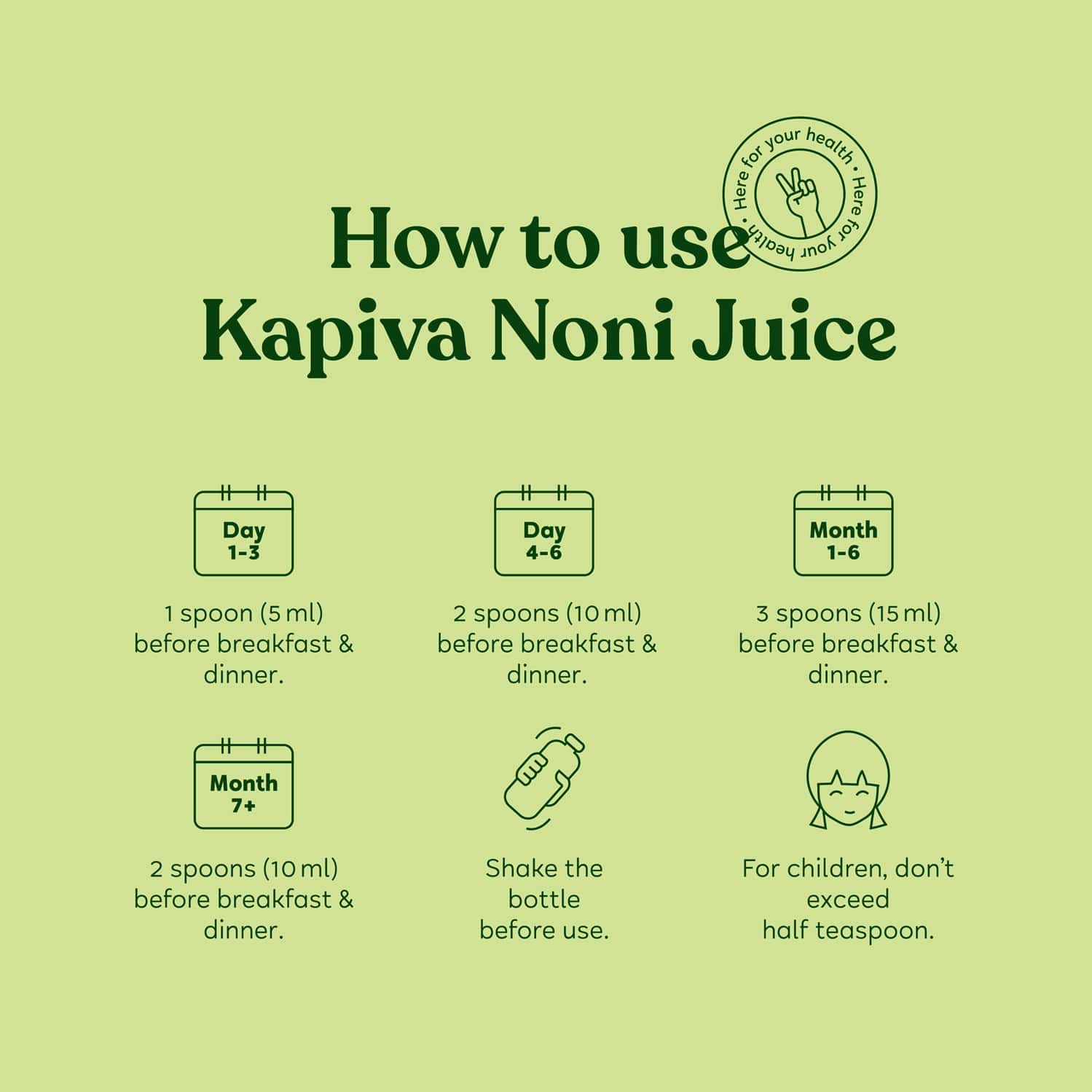 Here for your health • Here for your health •

How to use
Kapiva Noni Juice

Day
1-3

1 spoon (5 ml) before breakfast & dinner.

Day
4-6

2 spoons (10 ml) before breakfast & dinner.

Month
1-6

3 spoons (15 ml) before breakfast & dinner.

Month
7+

2 spoons (10 ml) before breakfast & dinner.

Shake the bottle before use.

For children, don't exceed half teaspoon.