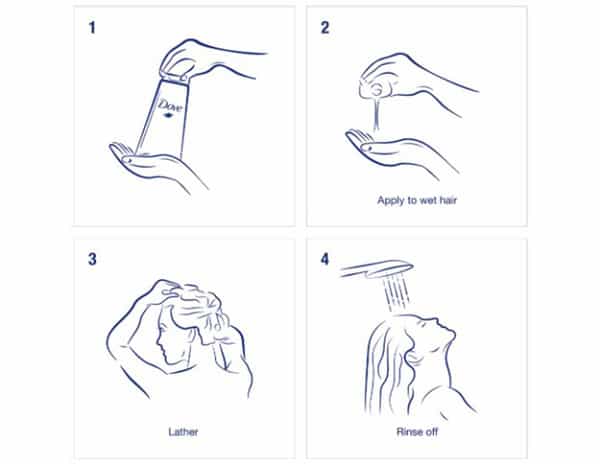 1

Dove

2

Apply to wet hair

3

Lather

4

Rinse off