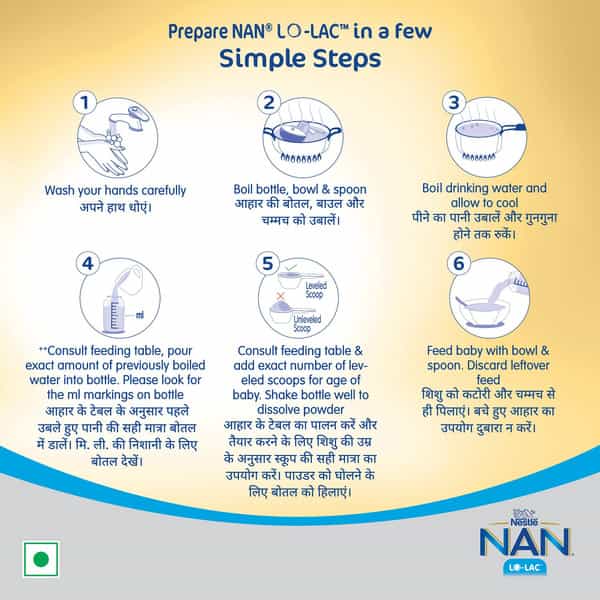 Prepare NAN® LO-LAC™ in a few
Simple Steps

1
Wash your hands carefully
अपने हाथ धोएं।

2
Boil bottle, bowl & spoon
आहार की बोतल, बाउल और चम्मच को उबालें।

3
Boil drinking water and allow to cool
पीने का पानी उबालें और गुनगुना होने तक रुकें।

4
ml
**Consult feeding table, pour exact amount of previously boiled water into bottle. Please look for the ml markings on bottle
आहार के टेबल के अनुसार पहले उबले हुए पानी की सही मात्रा बोतल में डालें। मि. ली. की निशानी के लिए बोतल देखें।

5
Leveled Scoop
Unleveled Scoop
Consult feeding table & add exact number of leveled scoops for age of baby. Shake bottle well to dissolve powder
आहार के टेबल का पालन करें और तैयार करने के लिए शिशु की उम्र के अनुसार स्कूप की सही मात्रा का उपयोग करें। पाउडर को घोलने के लिए बोतल को हिलाएं।

6
Feed baby with bowl & spoon. Discard leftover feed
शिशु को कटोरी और चम्मच से ही पिलाएं। बचे हुए आहार का उपयोग दुबारा न करें।

Nestlé
NAN
LO-LAC