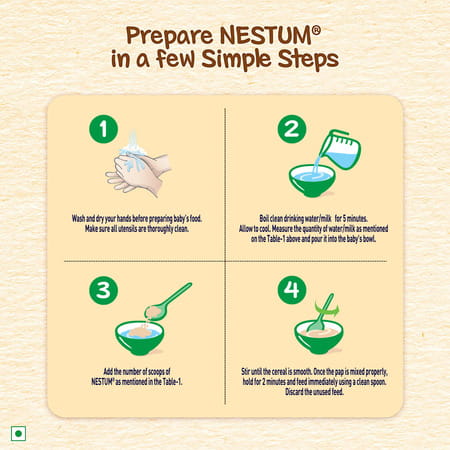 Prepare NESTUM®
in a few Simple Steps

1

Wash and dry your hands before preparing baby's food.
Make sure all utensils are thoroughly clean.

2

Boil clean drinking water/milk for 5 minutes.
Allow to cool. Measure the quantity of water/milk as mentioned on the Table-1 above and pour it into the baby's bowl.

3

Add the number of scoops of NESTUM® as mentioned in the Table-1.

4

Stir until the cereal is smooth. Once the pap is mixed properly, hold for 2 minutes and feed immediately using a clean spoon. Discard the unused feed.