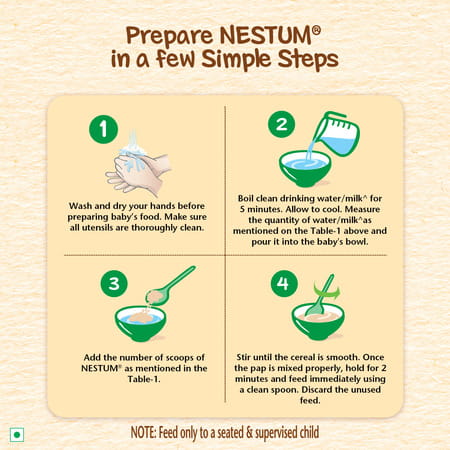 Prepare NESTUM®
in a few Simple Steps

1

Wash and dry your hands before preparing baby's food. Make sure all utensils are thoroughly clean.

2

Boil clean drinking water/milk^ for 5 minutes. Allow to cool. Measure the quantity of water/milk^as mentioned on the Table-1 above and pour it into the baby's bowl.

3

Add the number of scoops of NESTUM® as mentioned in the Table-1.

4

Stir until the cereal is smooth. Once the pap is mixed properly, hold for 2 minutes and feed immediately using a clean spoon. Discard the unused feed.

NOTE: Feed only to a seated & supervised child