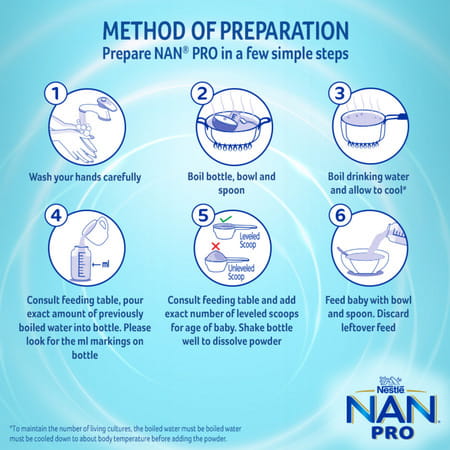 METHOD OF PREPARATION
Prepare NAN® PRO in a few simple steps

1
Wash your hands carefully

2
Boil bottle, bowl and spoon

3
Boil drinking water and allow to cool*

4
← ml
Consult feeding table, pour exact amount of previously boiled water into bottle. Please look for the ml markings on bottle

5
Leveled Scoop
Unleveled Scoop
Consult feeding table and add exact number of leveled scoops for age of baby. Shake bottle well to dissolve powder

6
Feed baby with bowl and spoon. Discard leftover feed

Nestlé
NAN
PRO

*To maintain the number of living cultures, the boiled water must be boiled water must be cooled down to about body temperature before adding the powder.