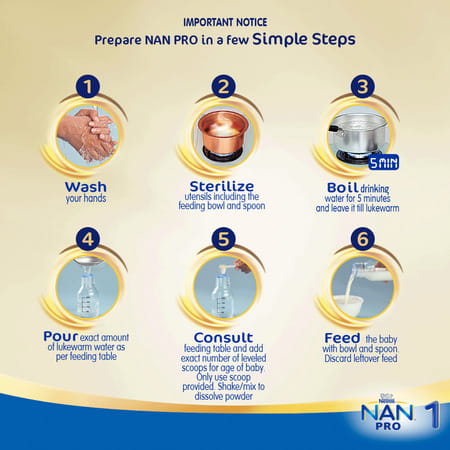 IMPORTANT NOTICE
Prepare NAN PRO in a few Simple Steps

1
Wash your hands

2
Sterilize utensils including the feeding bowl and spoon

3
5 MIN
Boil drinking water for 5 minutes and leave it till lukewarm

4
Pour exact amount of lukewarm water as per feeding table

5
Consult feeding table and add exact number of leveled scoops for age of baby. Only use scoop provided. Shake/mix to dissolve powder

6
Feed the baby with bowl and spoon. Discard leftover feed

Nestlé
NAN PRO 1