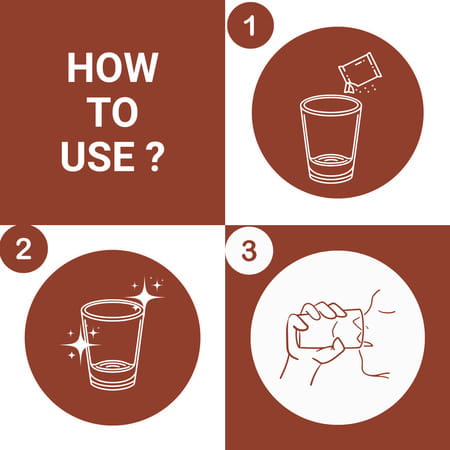 HOW TO USE ?

1

2

3