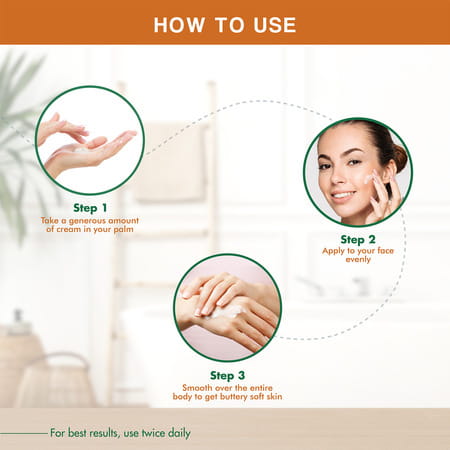 HOW TO USE

Step 1
Take a generous amount of cream in your palm

Step 2
Apply to your face evenly

Step 3
Smooth over the entire body to get buttery soft skin

For best results, use twice daily