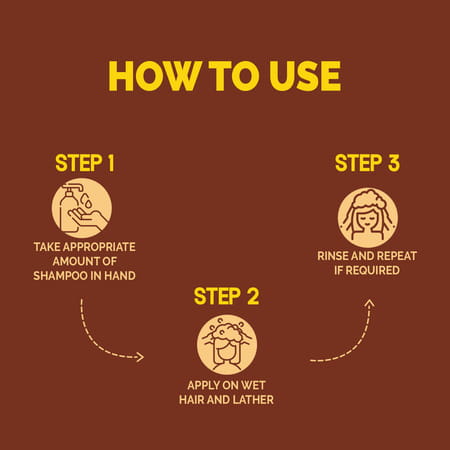 HOW TO USE

STEP 1

TAKE APPROPRIATE AMOUNT OF SHAMPOO IN HAND

STEP 2

APPLY ON WET HAIR AND LATHER

STEP 3

RINSE AND REPEAT IF REQUIRED