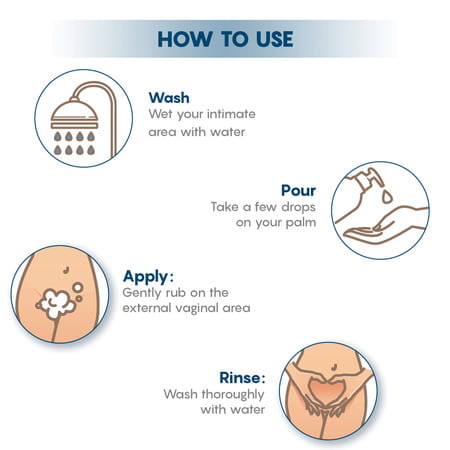 HOW TO USE

Wash
Wet your intimate area with water

Pour
Take a few drops on your palm

Apply:
Gently rub on the external vaginal area

Rinse:
Wash thoroughly with water