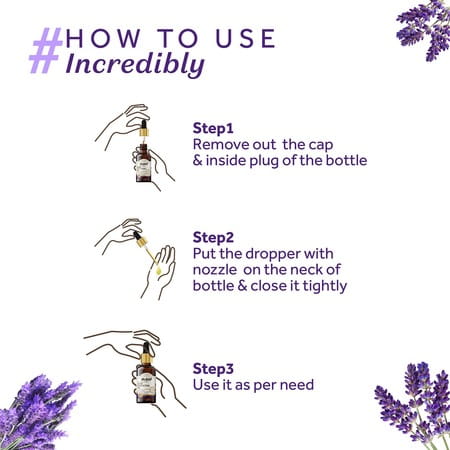 #HOW TO USE
Incredibly

Step1
Remove out  the cap & inside plug of the bottle

Step2
Put the dropper with nozzle  on the neck of bottle & close it tightly

Step3
Use it as per need