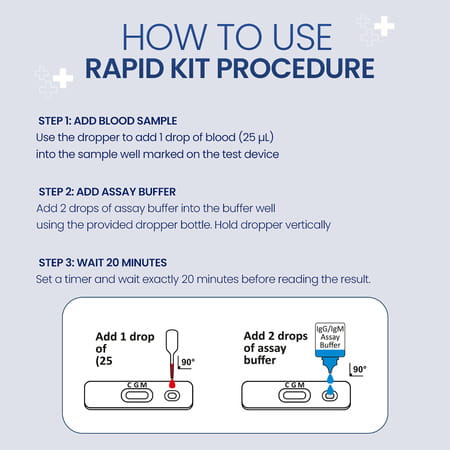 HOW TO USE
RAPID KIT PROCEDURE

STEP 1: ADD BLOOD SAMPLE
Use the dropper to add 1 drop of blood (25 μL) into the sample well marked on the test device

STEP 2: ADD ASSAY BUFFER
Add 2 drops of assay buffer into the buffer well using the provided dropper bottle. Hold dropper vertically

STEP 3: WAIT 20 MINUTES
Set a timer and wait exactly 20 minutes before reading the result.

Add 1 drop of (25

90°

C G M

Add 2 drops of assay buffer

IgG/IgM Assay Buffer

90°

C G M